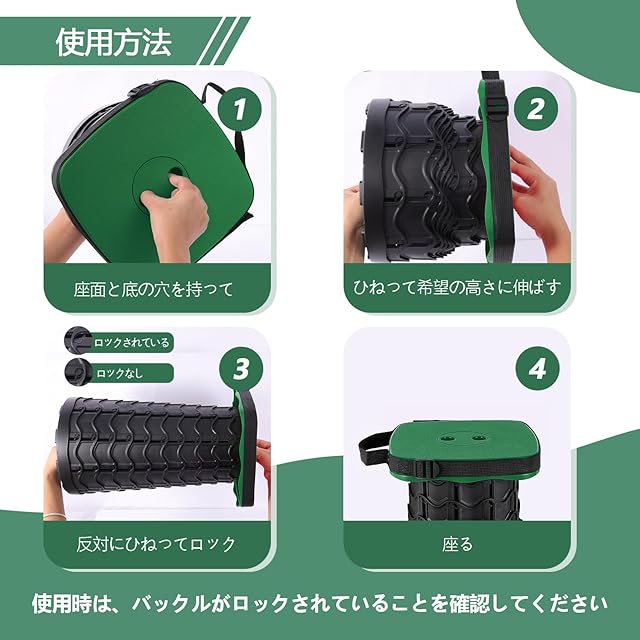 使用方法

1

座面と底の穴を持って

2

ひねって希望の高さに伸ばす

ロックされている

ロックなし

3

反対にひねってロック

4

座る

使用時は、バックルがロックされていることを確認してください