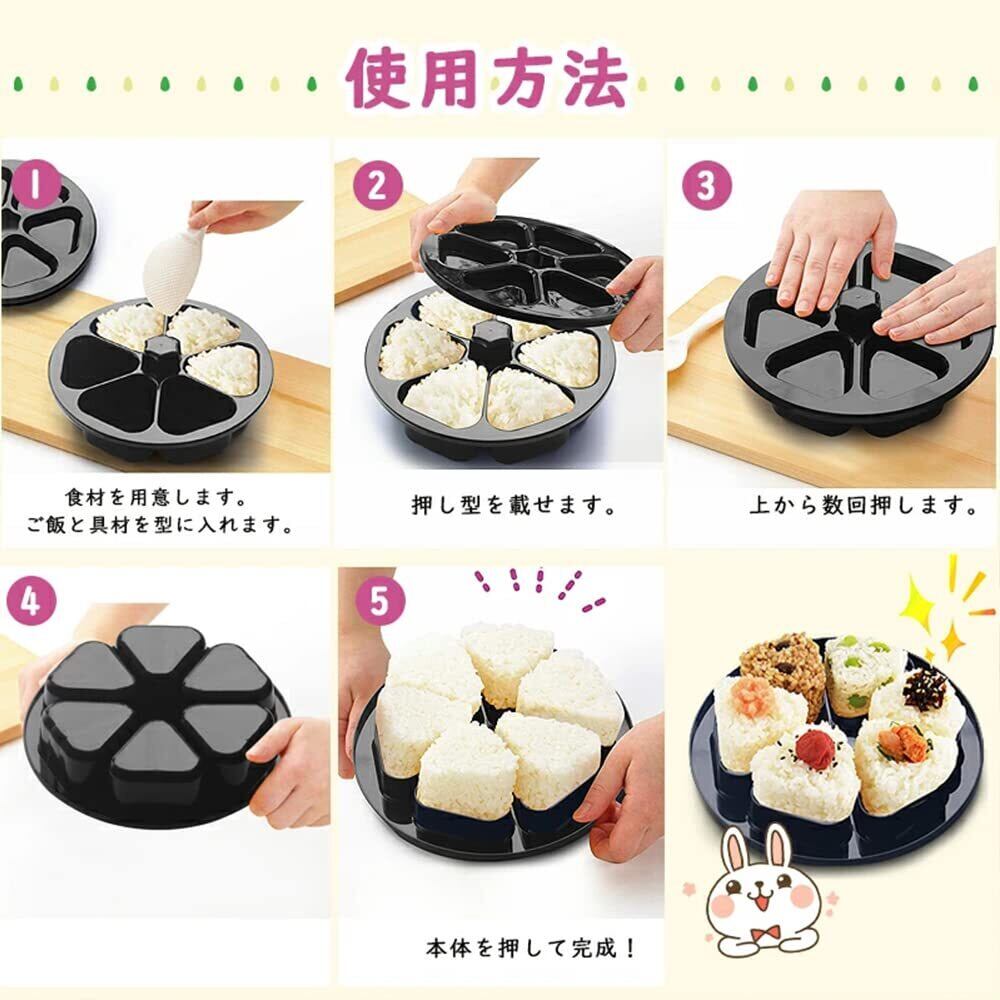 使用方法

1

食材を用意します。
ご飯と具材を型に入れます。

2

押し型を載せます。

3

上から数回押します。

4

5

本体を押して完成！