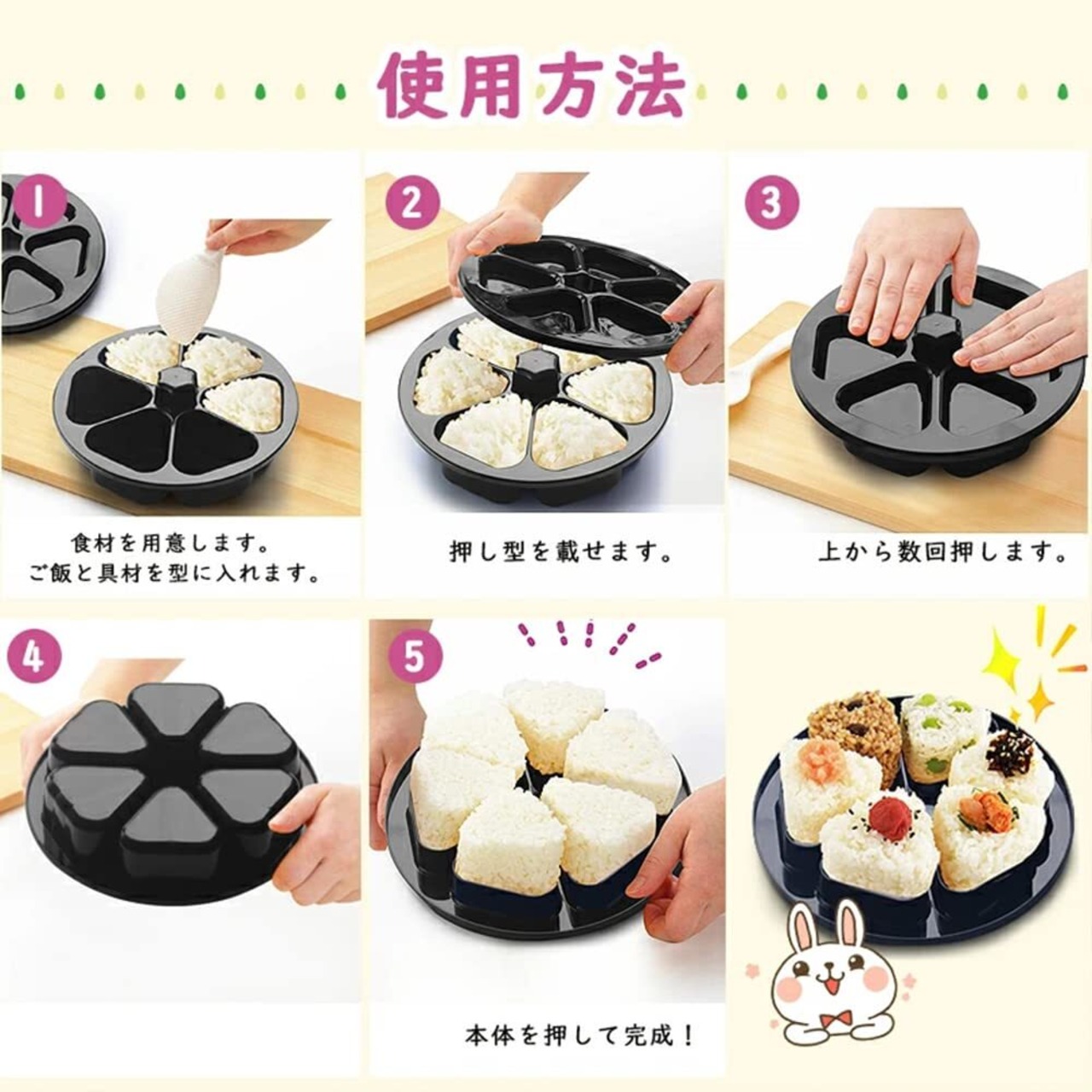 使用方法

1

食材を用意します。
ご飯と具材を型に入れます。

2

押し型を載せます。

3

上から数回押します。

4

5

本体を押して完成！