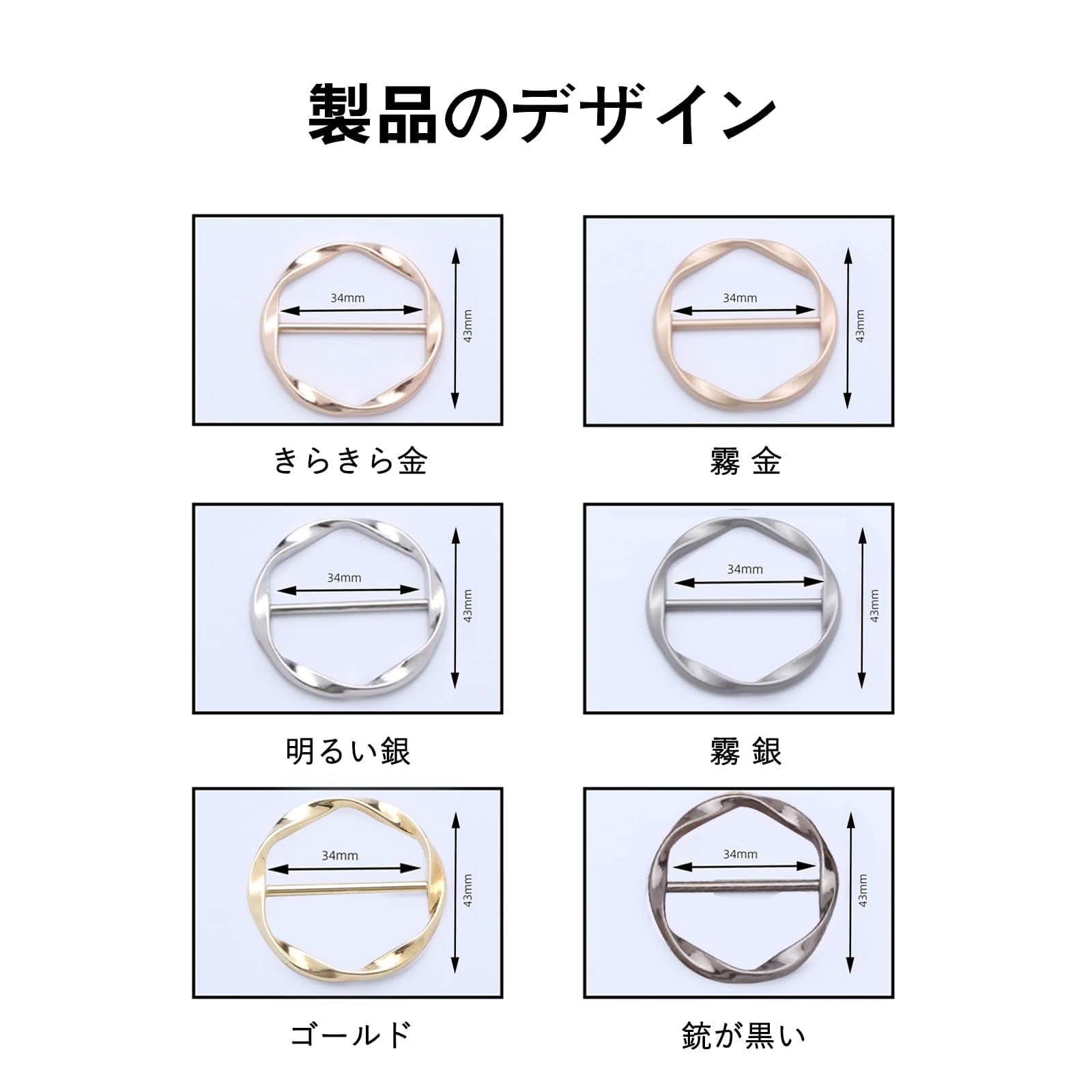 製品のデザイン

34mm
43mm

きらきら金

34mm
43mm

霧 金

34mm
43mm

明るい銀

34mm
43mm

霧 銀

34mm
43mm

ゴールド

34mm
43mm

銃が黒い