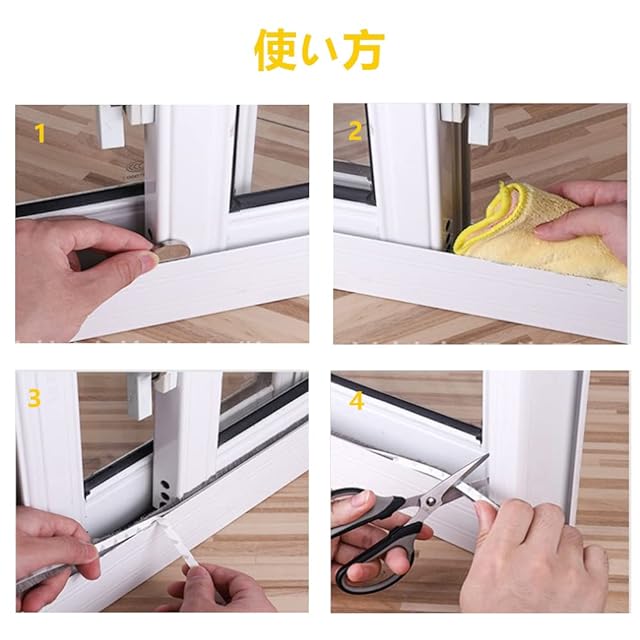 使い方

1

2

3

4