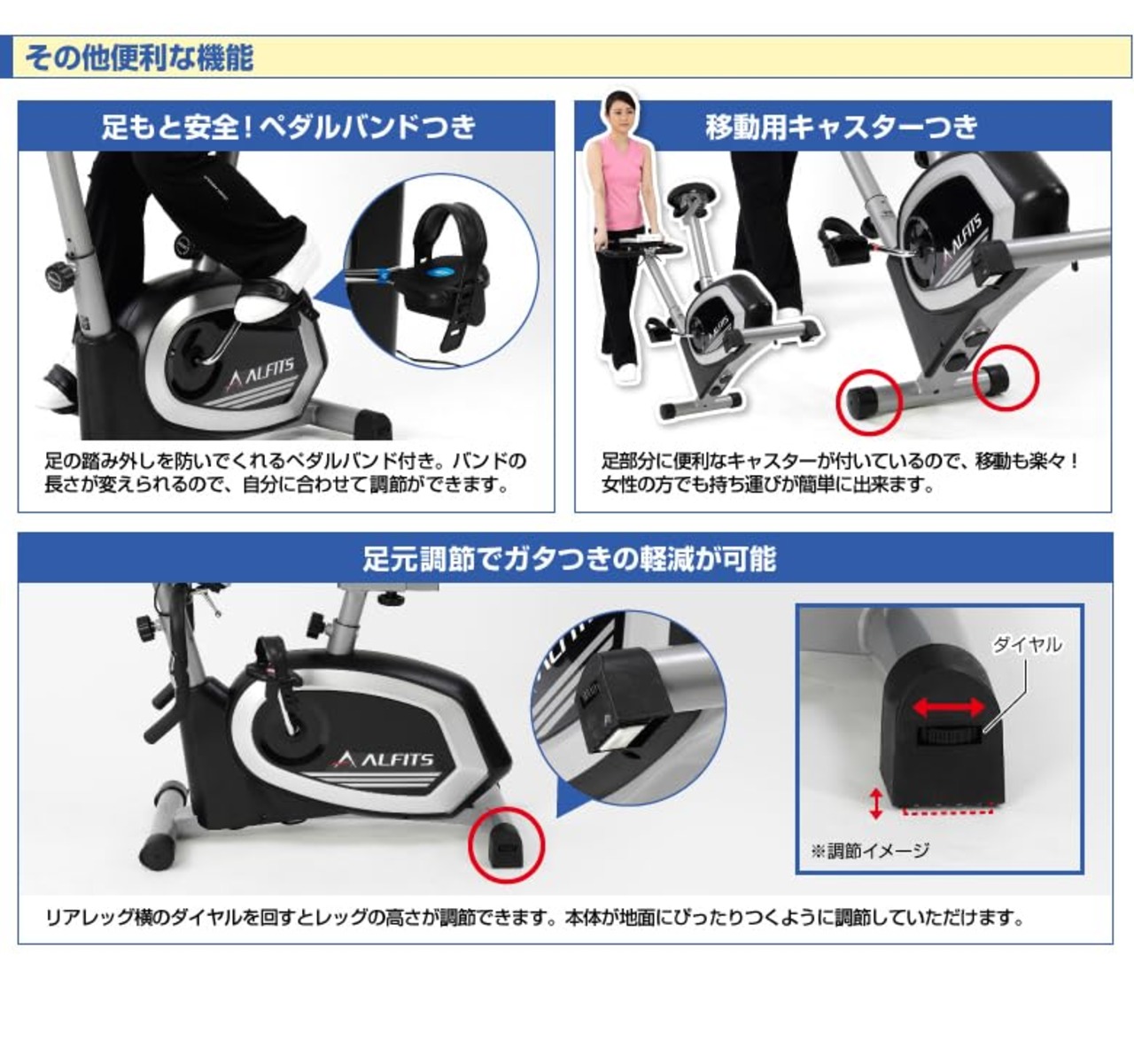 その他便利な機能

足もと安全！ペダルバンドつき

ALFITS

足の踏み外しを防いでくれるペダルバンド付き。バンドの長さが変えられるので、自分に合わせて調節ができます。

移動用キャスターつき

ALFITS

足部分に便利なキャスターが付いているので、移動も楽々！女性の方でも持ち運びが簡単に出来ます。

足元調節でガタつきの軽減が可能

ALFITS

ダイヤル

※調節イメージ

リアレッグ横のダイヤルを回すとレッグの高さが調節できます。本体が地面にぴったりつくように調節していただけます。