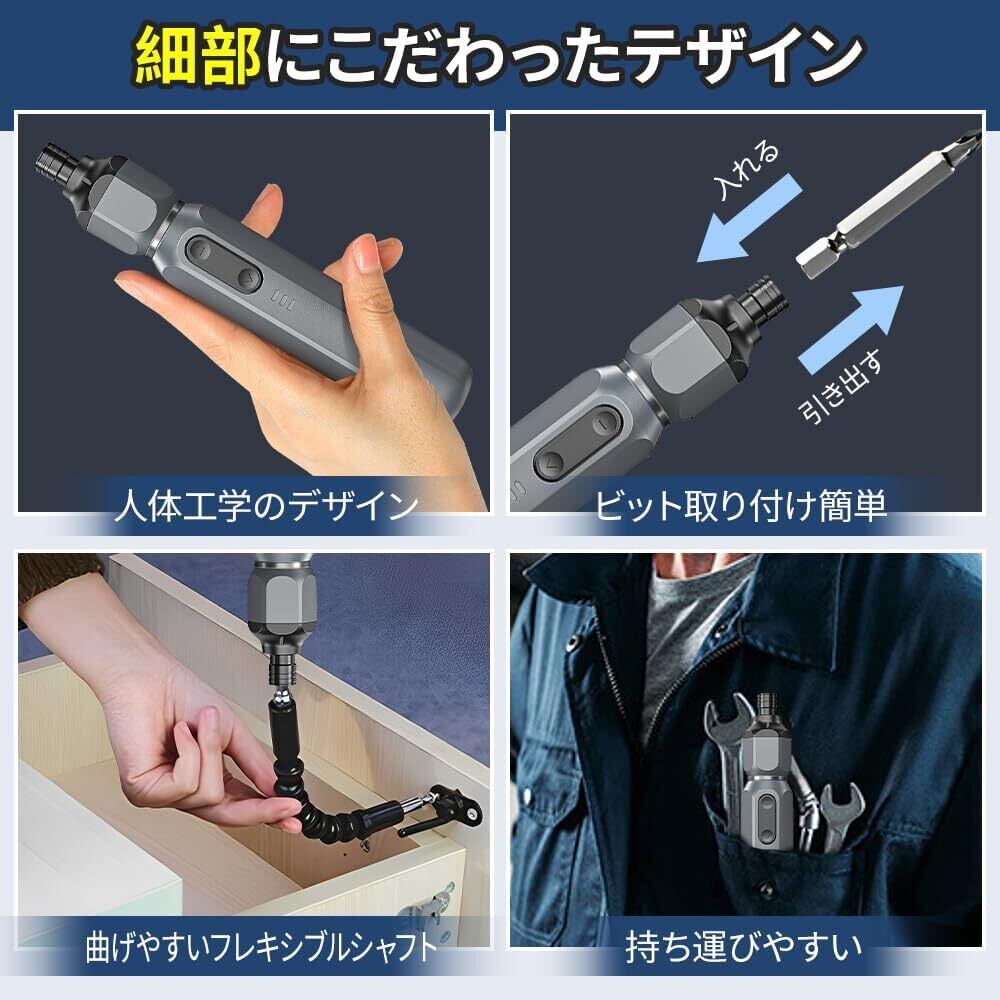 細部にこだわったデザイン

人体工学のデザイン

入れる

引き出す

ビット取り付け簡単

曲げやすいフレキシブルシャフト

持ち運びやすい