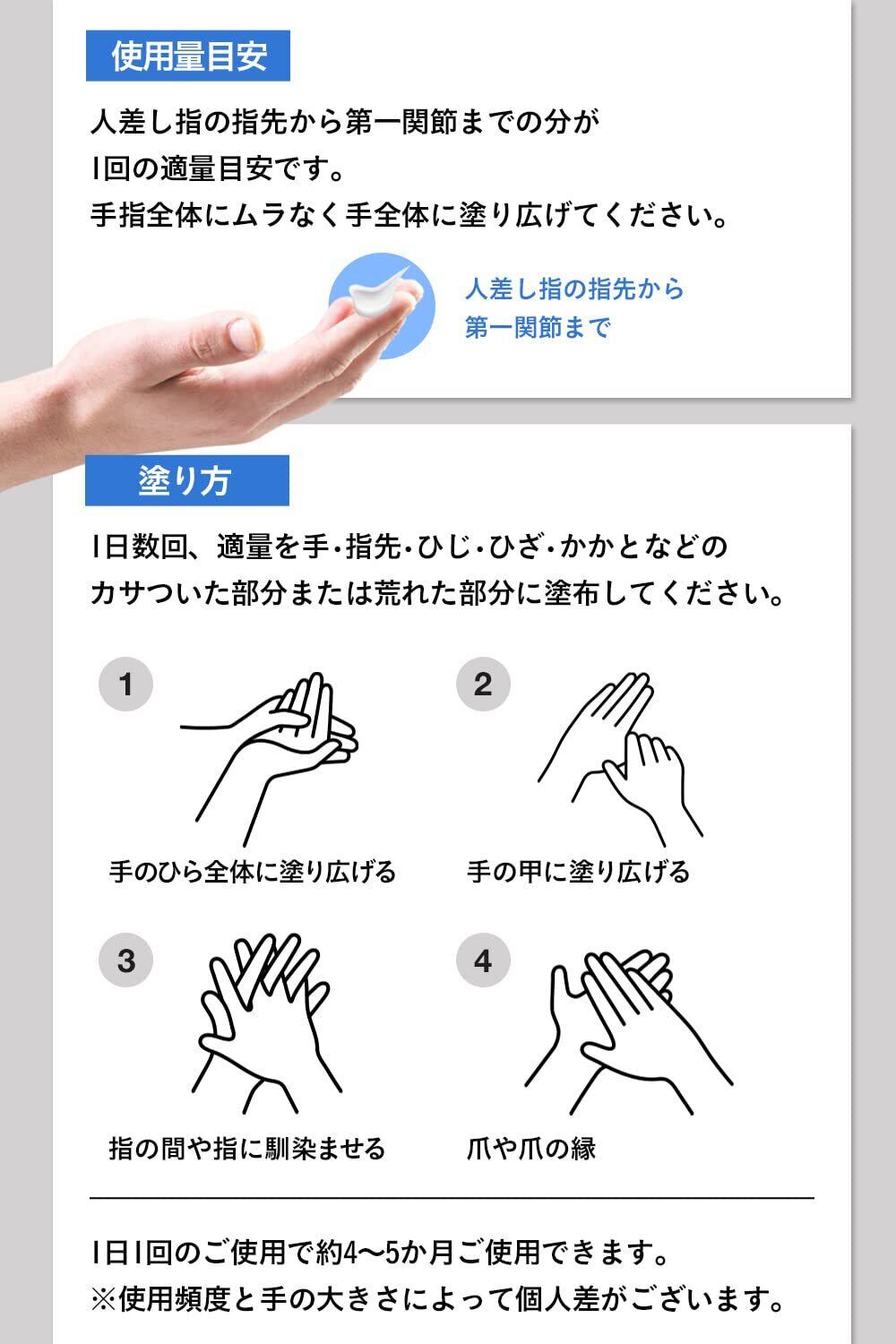 使用量目安

人差し指の指先から第一関節までの分が
1回の適量目安です。
手指全体にムラなく手全体に塗り広げてください。

人差し指の指先から
第一関節まで

塗り方

1日数回、適量を手・指先・ひじ・ひざ・かかとなどの
カサついた部分または荒れた部分に塗布してください。

1
手のひら全体に塗り広げる

2
手の甲に塗り広げる

3
指の間や指に馴染ませる

4
爪や爪の縁

1日1回のご使用で約4〜5か月ご使用できます。
※使用頻度と手の大きさによって個人差がございます。