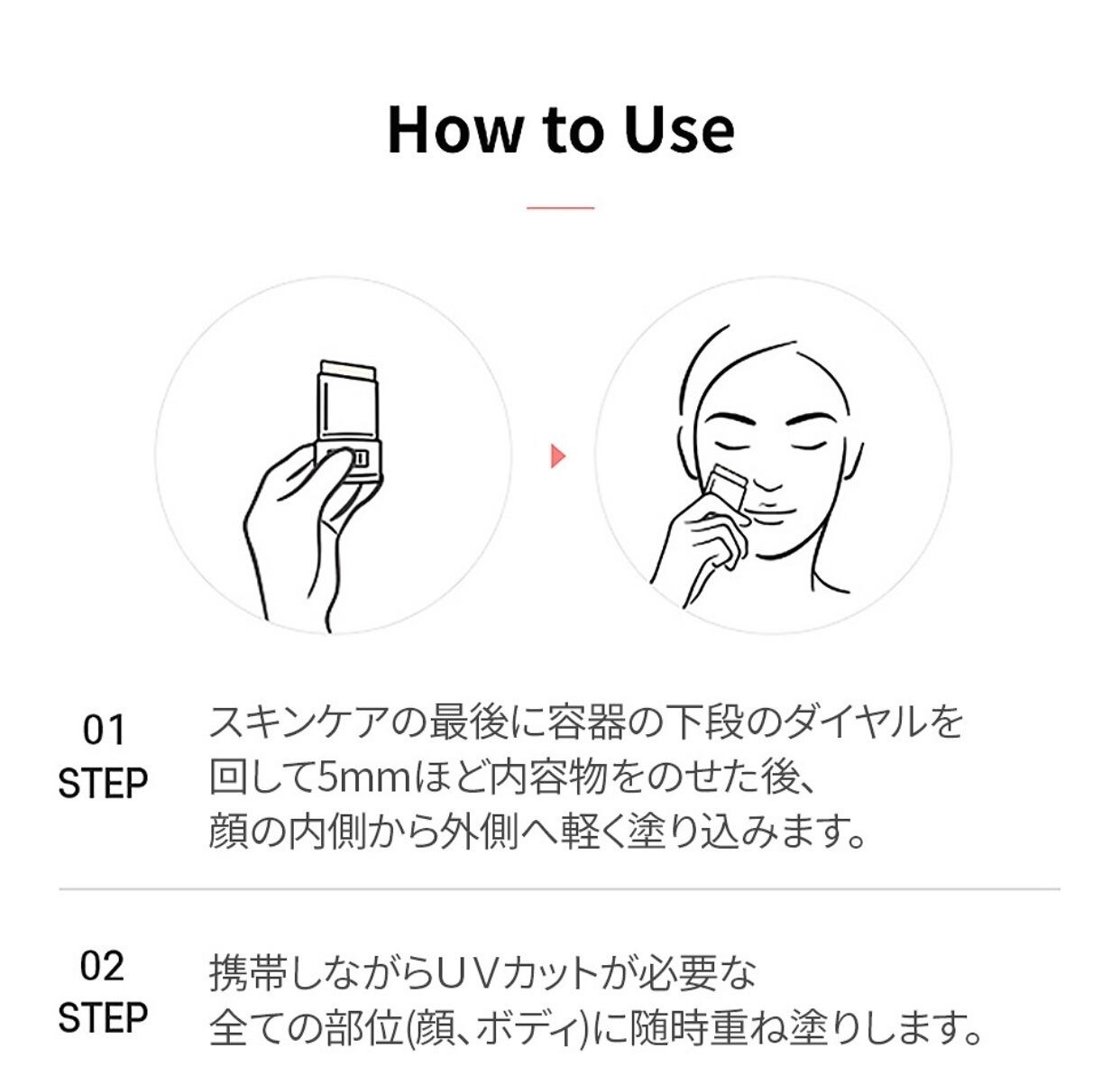 How to Use

01
STEP

スキンケアの最後に容器の下段のダイヤルを回して5mmほど内容物をのせた後、顔の内側から外側へ軽く塗り込みます。

02
STEP

携帯しながらUVカットが必要な全ての部位(顔、ボディ)に随時重ね塗りします。