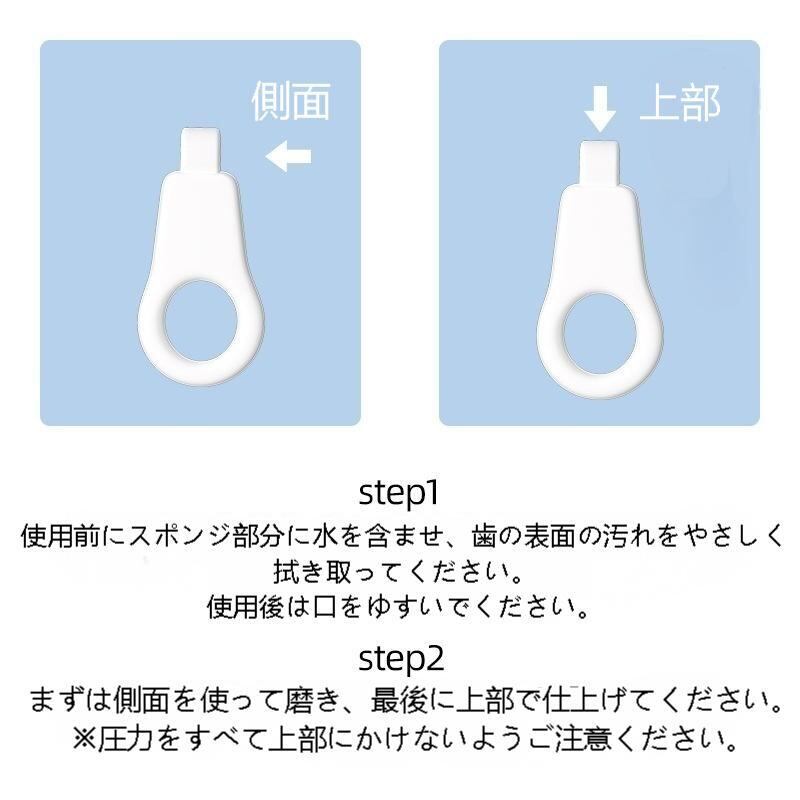 側面

上部

step1

使用前にスポンジ部分に水を含ませ、歯の表面の汚れをやさしく拭き取ってください。
使用後は口をゆすいでください。

step2

まずは側面を使って磨き、最後に上部で仕上げてください。
※圧力をすべて上部にかけないようご注意ください。