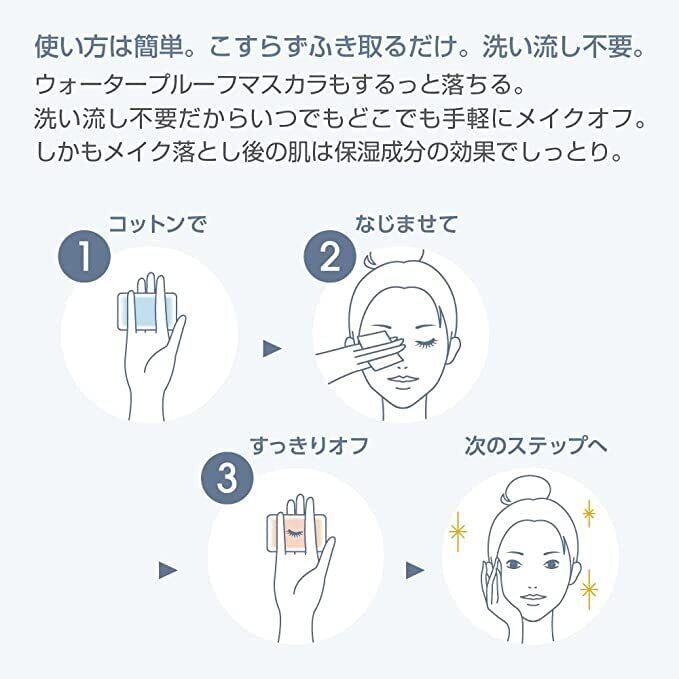 使い方は簡単。こすらずふき取るだけ。洗い流し不要。

ウォータープルーフマスカラもするっと落ちる。
洗い流し不要だからいつでもどこでも手軽にメイクオフ。
しかもメイク落とし後の肌は保湿成分の効果でしっとり。

1 コットンで

2 なじませて

3 すっきりオフ

次のステップへ