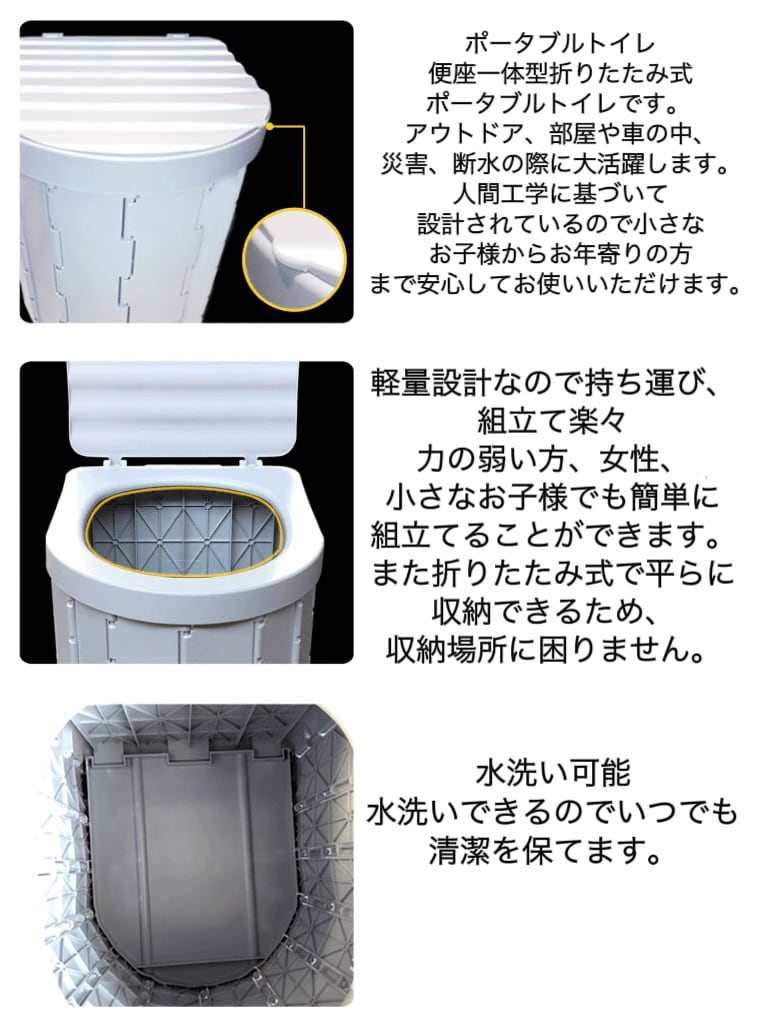 ポータブルトイレ
便座一体型折りたたみ式
ポータブルトイレです。
アウトドア、部屋や車の中、
災害、断水の際に大活躍します。
人間工学に基づいて
設計されているので小さな
お子様からお年寄りの方
まで安心してお使いいただけます。

軽量設計なので持ち運び、
組立て楽々
力の弱い方、女性、
小さなお子様でも簡単に
組立てることができます。
また折りたたみ式で平らに
収納できるため、
収納場所に困りません。

水洗い可能
水洗いできるのでいつでも
清潔を保てます。