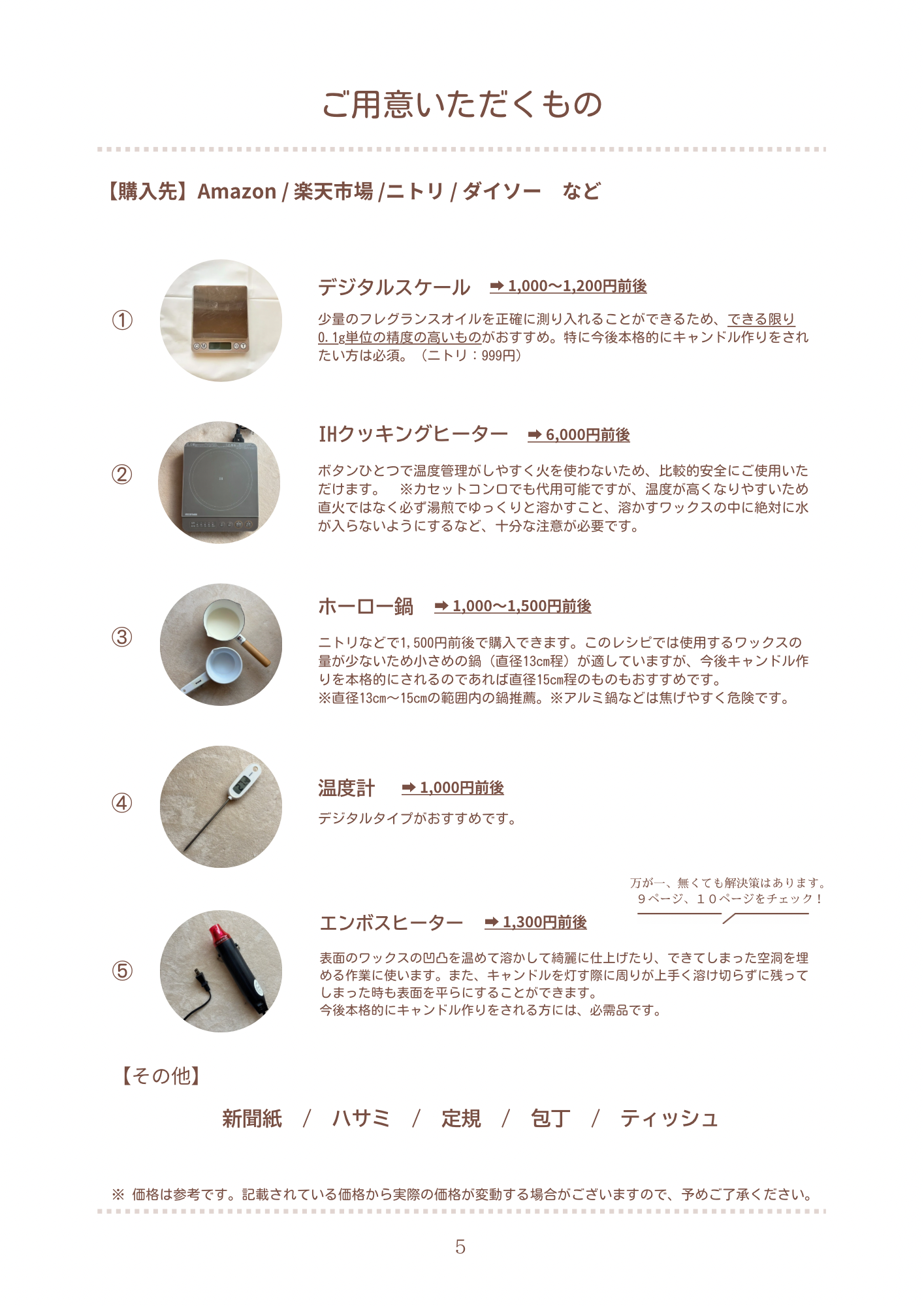 ご用意いただくもの

【購入先】Amazon / 楽天市場 /ニトリ / ダイソー　など

①

デジタルスケール　➡ 1,000〜1,200円前後

少量のフレグランスオイルを正確に測り入れることができるため、できる限り0.1g単位の精度の高いものがおすすめ。特に今後本格的にキャンドル作りをされたい方は必須。（ニトリ：999円）

②

IHクッキングヒーター　➡ 6,000円前後

ボタンひとつで温度管理がしやすく火を使わないため、比較的安全にご使用いただけます。　※カセットコンロでも代用可能ですが、温度が高くなりやすいため直火ではなく必ず湯煎でゆっくりと溶かすこと、溶かすワックスの中に絶対に水が入らないようにするなど、十分な注意が必要です。

③

ホーロー鍋　➡ 1,000〜1,500円前後

ニトリなどで1,500円前後で購入できます。このレシピでは使用するワックスの量が少ないため小さめの鍋（直径13cm程）が適していますが、今後キャンドル作りを本格的にされるのであれば直径15cm程のものもおすすめです。
※直径13cm〜15cmの範囲内の鍋推薦。※アルミ鍋などは焦げやすく危険です。

④

温度計　➡ 1,000円前後

デジタルタイプがおすすめです。

万が一、無くても解決策はあります。
９ページ、１０ページをチェック！

⑤

エンボスヒーター　➡ 1,300円前後

表面のワックスの凹凸を温めて溶かして綺麗に仕上げたり、できてしまった空洞を埋める作業に使います。また、キャンドルを灯す際に周りが上手く溶け切らずに残ってしまった時も表面を平らにすることができます。
今後本格的にキャンドル作りをされる方には、必需品です。

【その他】

新聞紙　/　ハサミ　/　定規　/　包丁　/　ティッシュ

※ 価格は参考です。記載されている価格から実際の価格が変動する場合がございますので、予めご了承ください。

5