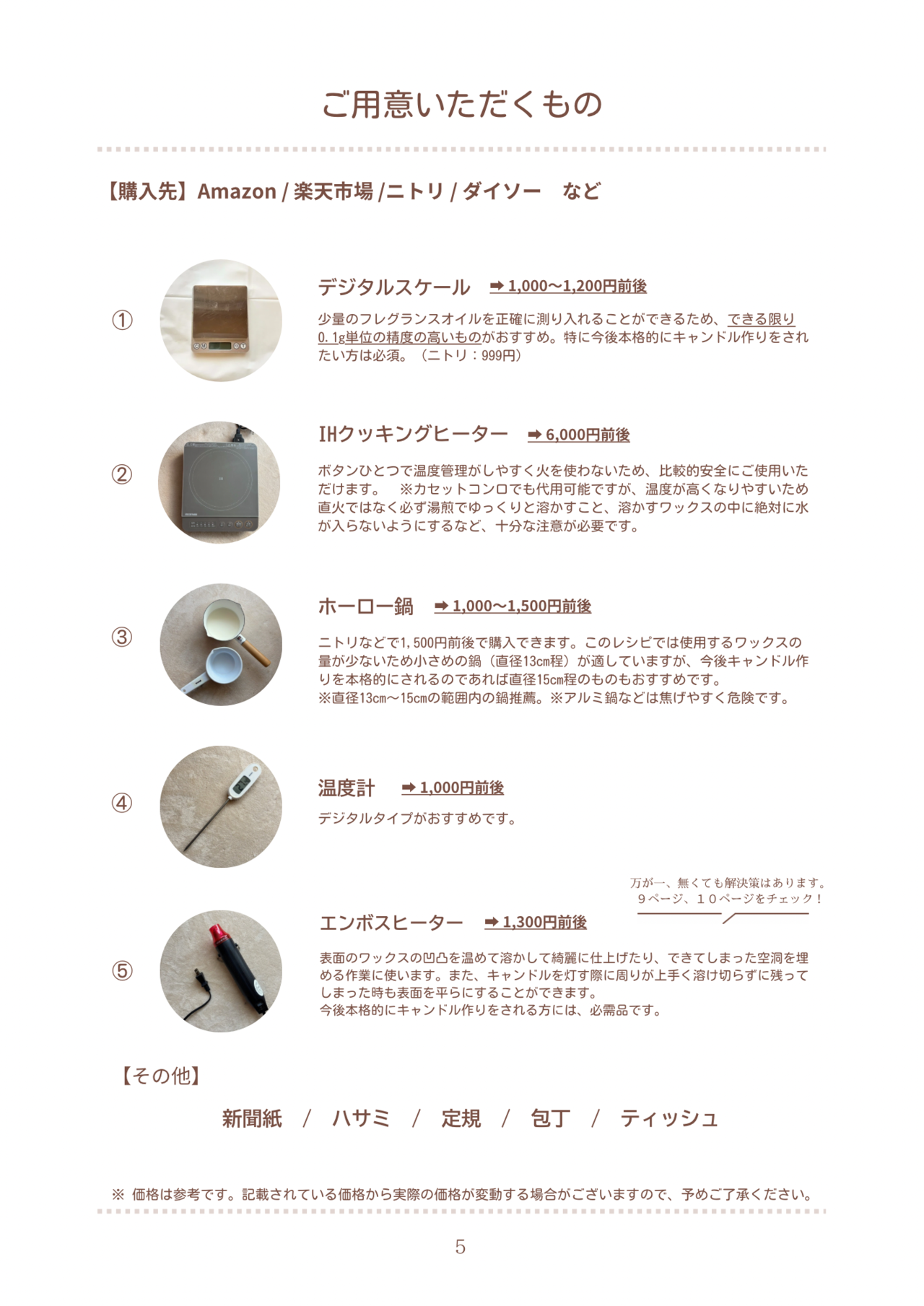 ご用意いただくもの

【購入先】Amazon / 楽天市場 /ニトリ / ダイソー　など

①

デジタルスケール　➡ 1,000〜1,200円前後

少量のフレグランスオイルを正確に測り入れることができるため、できる限り0.1g単位の精度の高いものがおすすめ。特に今後本格的にキャンドル作りをされたい方は必須。（ニトリ：999円）

②

IHクッキングヒーター　➡ 6,000円前後

ボタンひとつで温度管理がしやすく火を使わないため、比較的安全にご使用いただけます。　※カセットコンロでも代用可能ですが、温度が高くなりやすいため直火ではなく必ず湯煎でゆっくりと溶かすこと、溶かすワックスの中に絶対に水が入らないようにするなど、十分な注意が必要です。

③

ホーロー鍋　➡ 1,000〜1,500円前後

ニトリなどで1,500円前後で購入できます。このレシピでは使用するワックスの量が少ないため小さめの鍋（直径13cm程）が適していますが、今後キャンドル作りを本格的にされるのであれば直径15cm程のものもおすすめです。
※直径13cm〜15cmの範囲内の鍋推薦。※アルミ鍋などは焦げやすく危険です。

④

温度計　➡ 1,000円前後

デジタルタイプがおすすめです。

万が一、無くても解決策はあります。
９ページ、１０ページをチェック！

⑤

エンボスヒーター　➡ 1,300円前後

表面のワックスの凹凸を温めて溶かして綺麗に仕上げたり、できてしまった空洞を埋める作業に使います。また、キャンドルを灯す際に周りが上手く溶け切らずに残ってしまった時も表面を平らにすることができます。
今後本格的にキャンドル作りをされる方には、必需品です。

【その他】

新聞紙　/　ハサミ　/　定規　/　包丁　/　ティッシュ

※ 価格は参考です。記載されている価格から実際の価格が変動する場合がございますので、予めご了承ください。

5