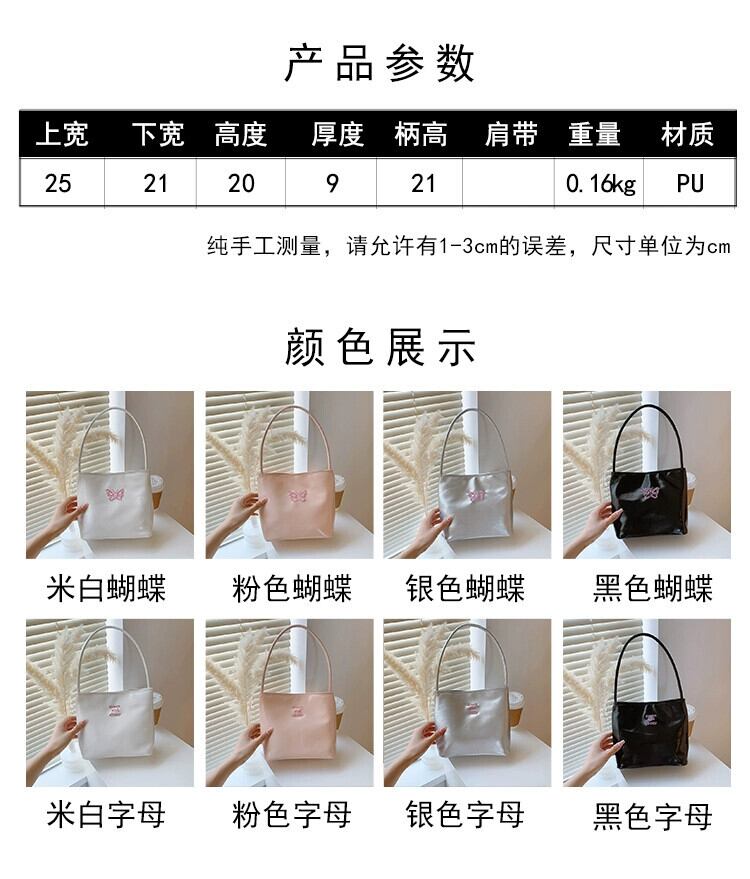 产品参数

| 上宽 | 下宽 | 高度 | 厚度 | 柄高 | 肩带 | 重量 | 材质 |
|---|---|---|---|---|---|---|---|
| 25 | 21 | 20 | 9 | 21 | | 0.16kg | PU |

纯手工测量，请允许有1-3cm的误差，尺寸单位为cm

颜色展示

米白蝴蝶 粉色蝴蝶 银色蝴蝶 黑色蝴蝶

米白字母 粉色字母 银色字母 黑色字母