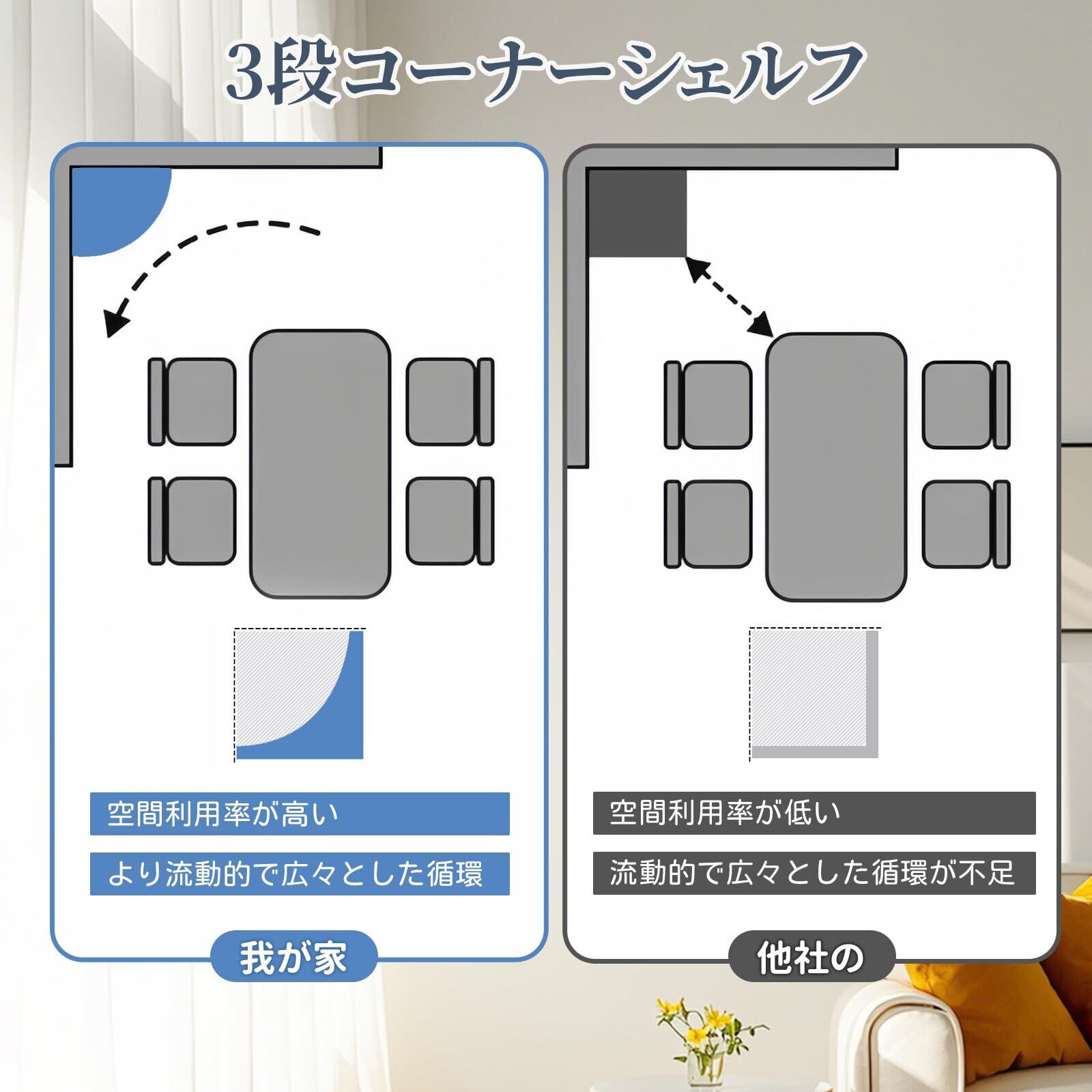 3段コーナーシェルフ

空間利用率が高い

より流動的で広々とした循環

我が家

空間利用率が低い

流動的で広々とした循環が不足

他社の