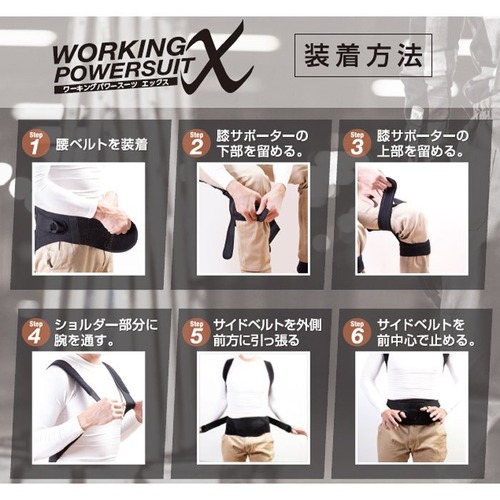 WORKING POWERSUIT X
ワーキングパワースーツ エックス

装着方法

Step 1 腰ベルトを装着

Step 2 膝サポーターの下部を留める。

Step 3 膝サポーターの上部を留める。

Step 4 ショルダー部分に腕を通す。

Step 5 サイドベルトを外側前方に引っ張る

Step 6 サイドベルトを前中心で止める。