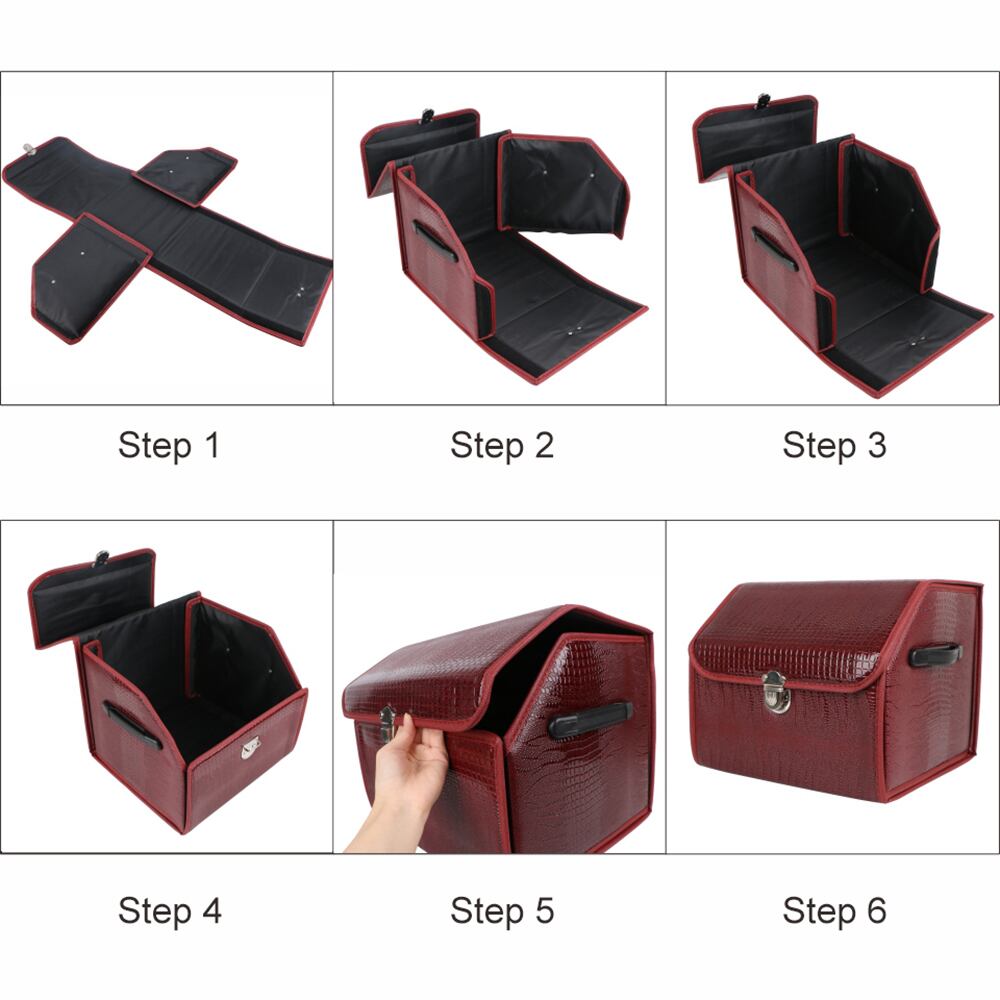 Step 1

Step 2

Step 3

Step 4

Step 5

Step 6