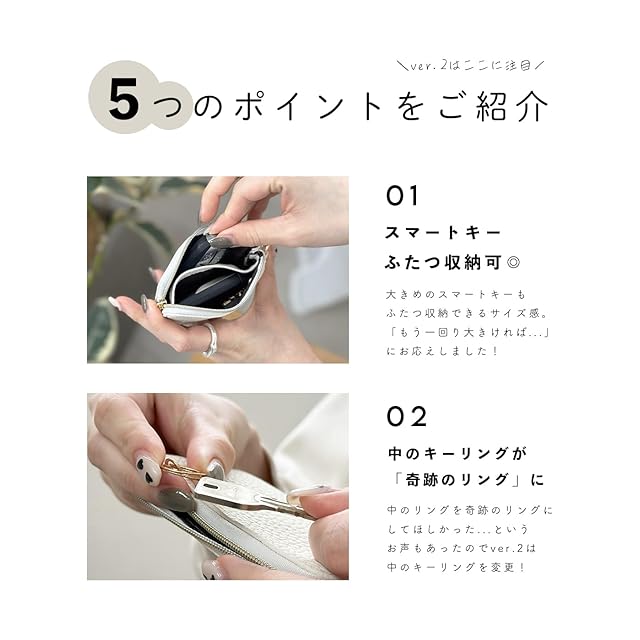 ＼ver.2はここに注目／

5つのポイントをご紹介

01

スマートキー
ふたつ収納可◎

大きめのスマートキーも
ふたつ収納できるサイズ感。
「もう一回り大きければ...」
にお応えしました！

02

中のキーリングが
「奇跡のリング」に

中のリングを奇跡のリングに
してほしかった...という
お声もあったのでver.2は
中のキーリングを変更！