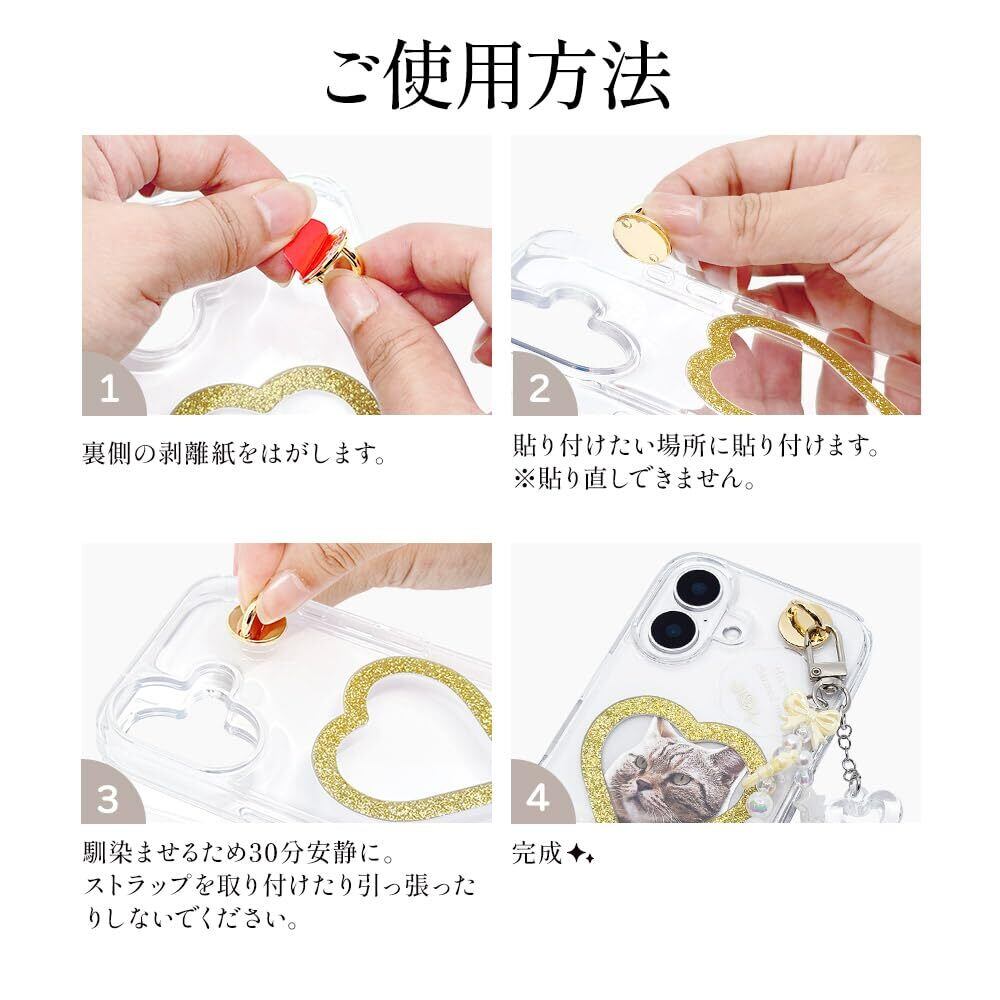 ご使用方法

1

裏側の剥離紙をはがします。

2

貼り付けたい場所に貼り付けます。
※貼り直しできません。

3

馴染ませるため30分安静に。
ストラップを取り付けたり引っ張ったりしないでください。

4

完成✦