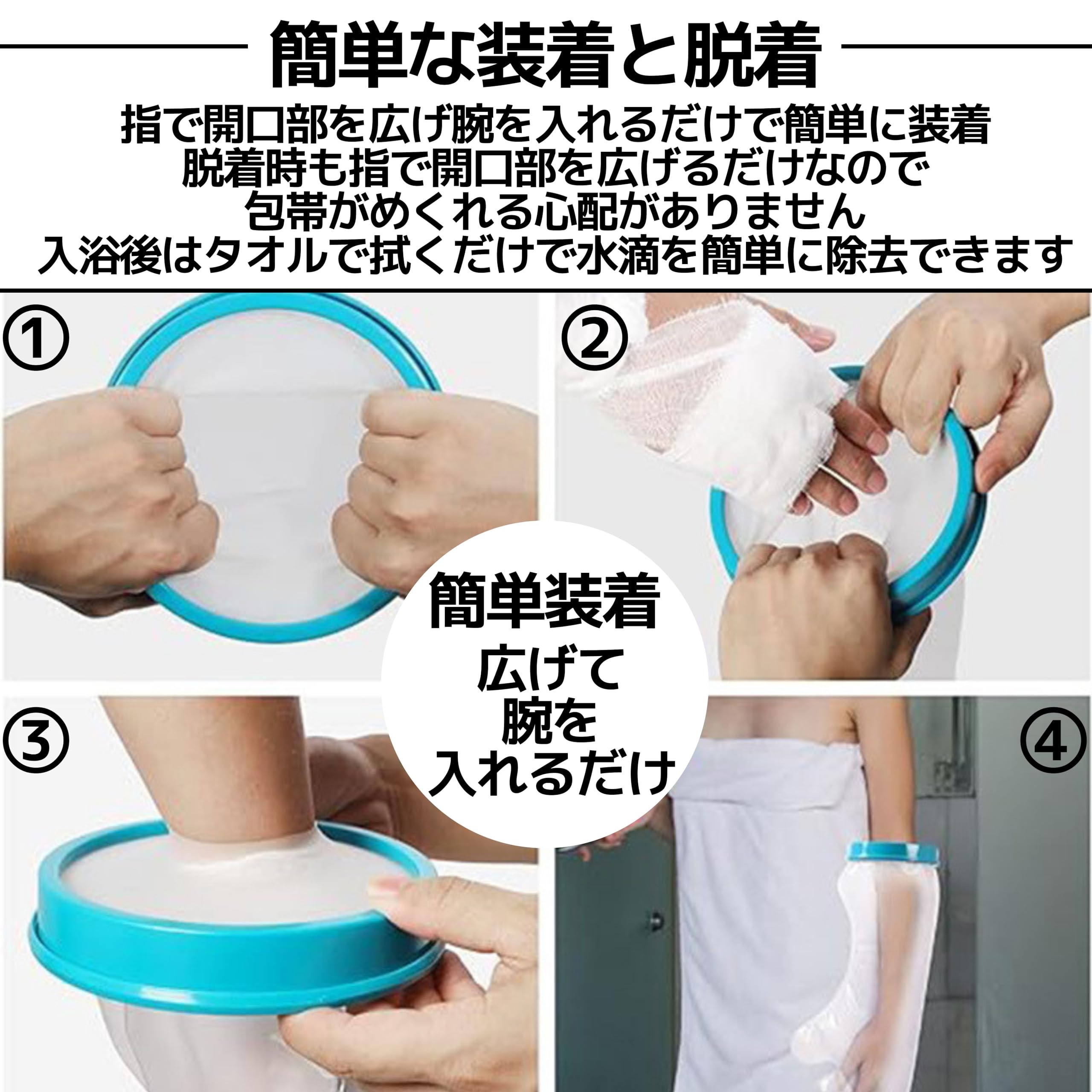 簡単な装着と脱着

指で開口部を広げ腕を入れるだけで簡単に装着
脱着時も指で開口部を広げるだけなので
包帯がめくれる心配がありません
入浴後はタオルで拭くだけで水滴を簡単に除去できます

①

②

簡単装着
広げて
腕を
入れるだけ

③

④