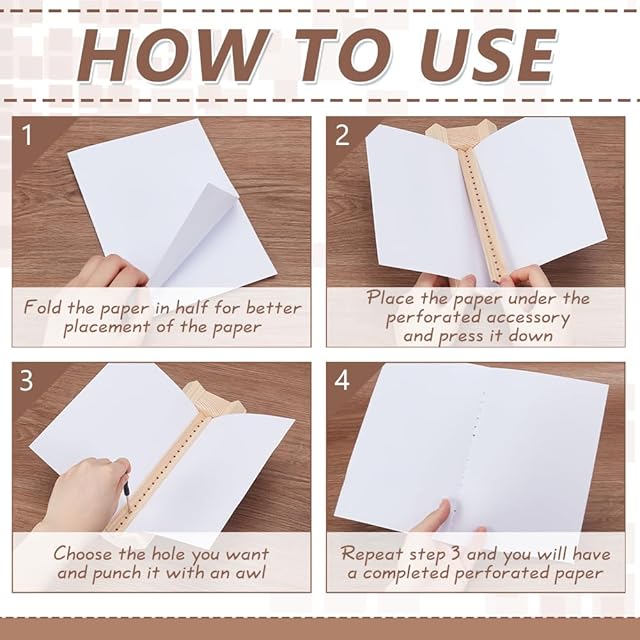 HOW TO USE

1

Fold the paper in half for better placement of the paper

2

Place the paper under the perforated accessory and press it down

3

Choose the hole you want and punch it with an awl

4

Repeat step 3 and you will have a completed perforated paper