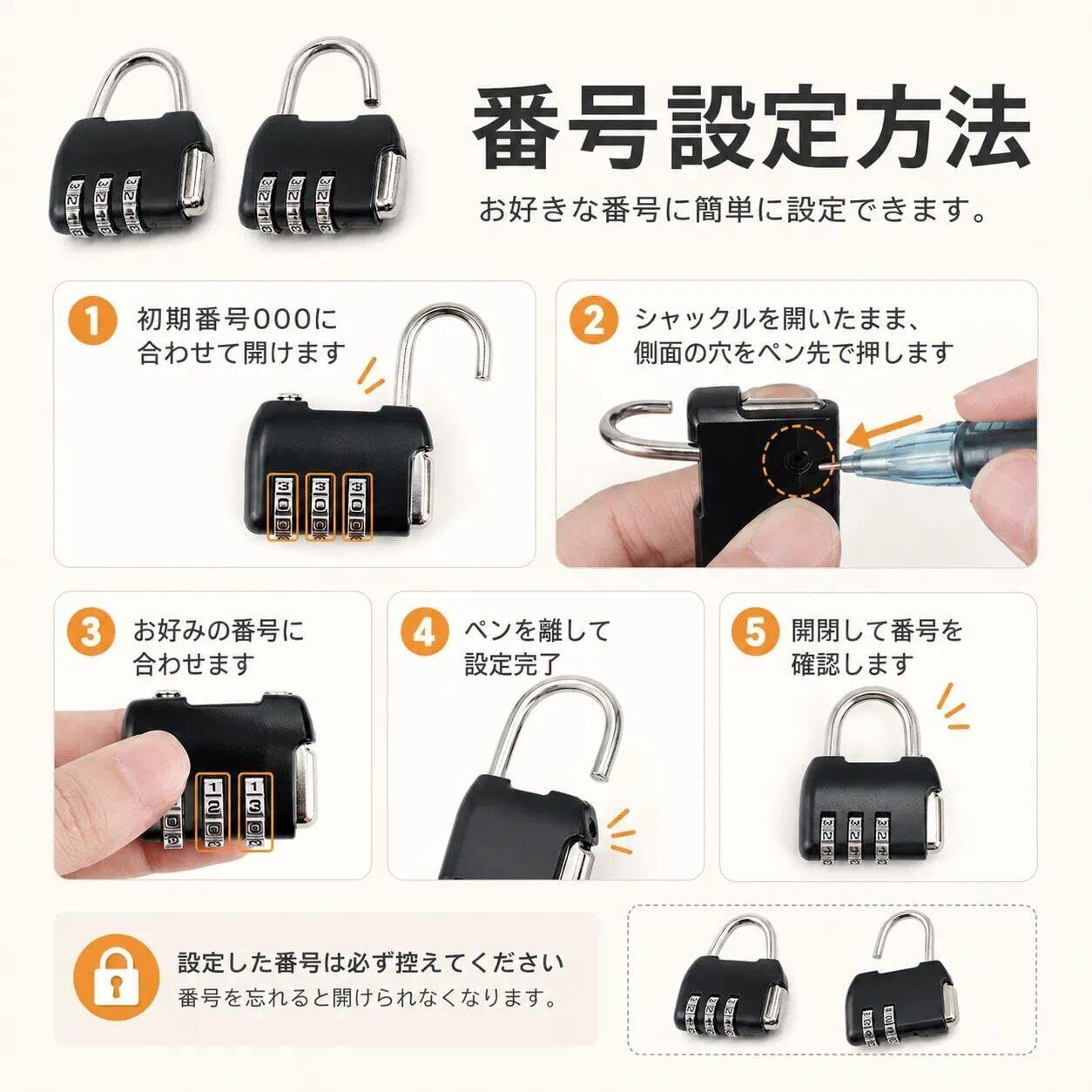 番号設定方法

お好きな番号に簡単に設定できます。

1 初期番号000に合わせて開けます

2 シャックルを開いたまま、側面の穴をペン先で押します

3 お好みの番号に合わせます

4 ペンを離して設定完了

5 開閉して番号を確認します

設定した番号は必ず控えてください
番号を忘れると開けられなくなります。