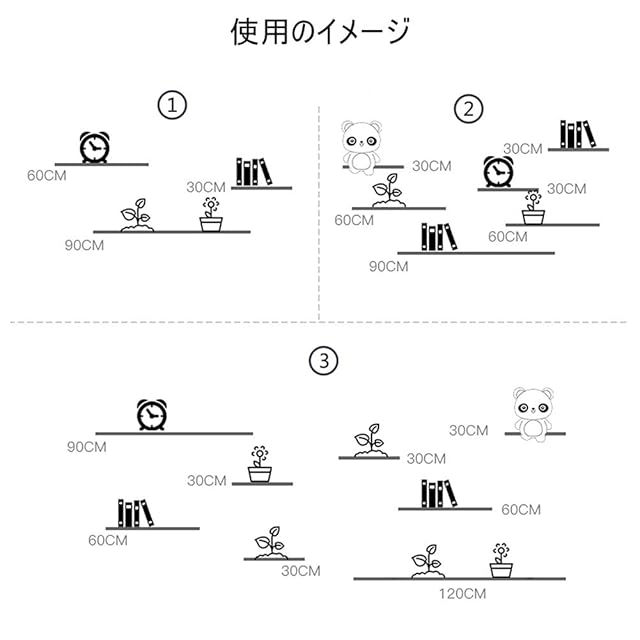 使用のイメージ

①

60CM

30CM

90CM

②

30CM

30CM

30CM

60CM

60CM

90CM

③

90CM

30CM

60CM

30CM

30CM

30CM

60CM

120CM