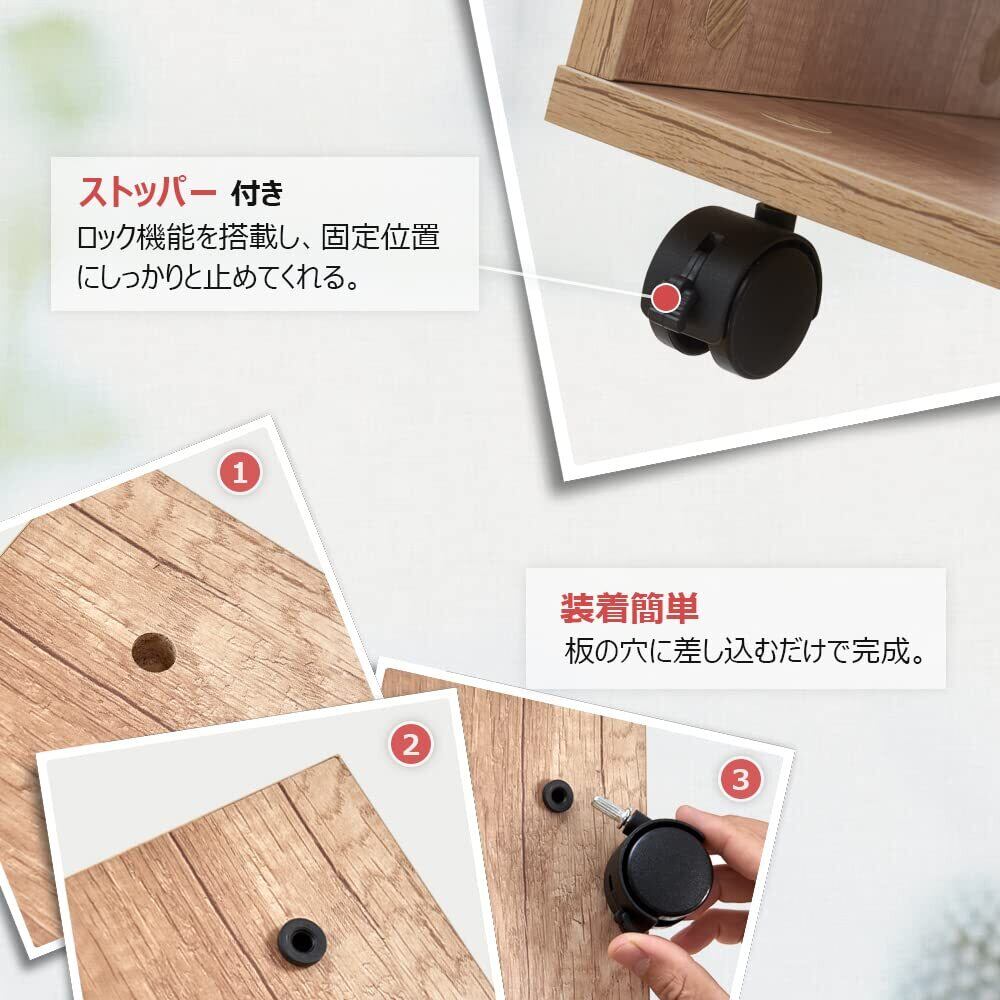 ストッパー 付き
ロック機能を搭載し、固定位置にしっかりと止めてくれる。

1

装着簡単
板の穴に差し込むだけで完成。

2

3