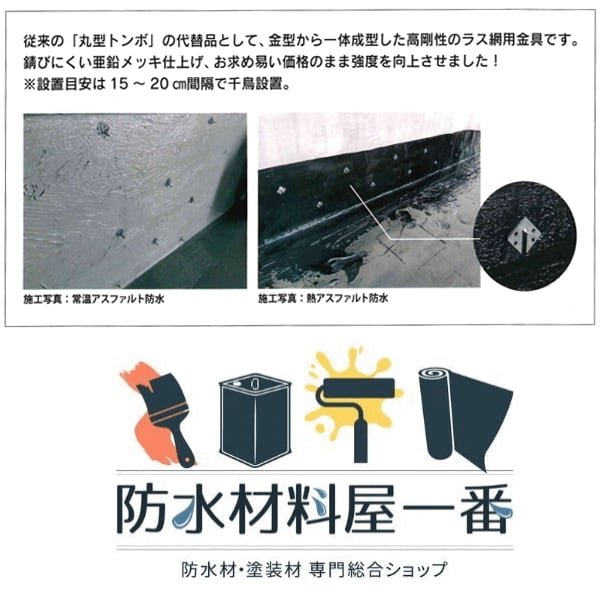 従来の「丸型トンボ」の代替品として、金型から一体成型した高剛性のラス網用金具です。
錆びにくい亜鉛メッキ仕上げ、お求め易い価格のまま強度を向上させました！
※設置目安は 15 ～ 20 ㎝間隔で千鳥設置。

施工写真：常温アスファルト防水

施工写真：熱アスファルト防水

防水材料屋一番

防水材･塗装材 専門総合ショップ