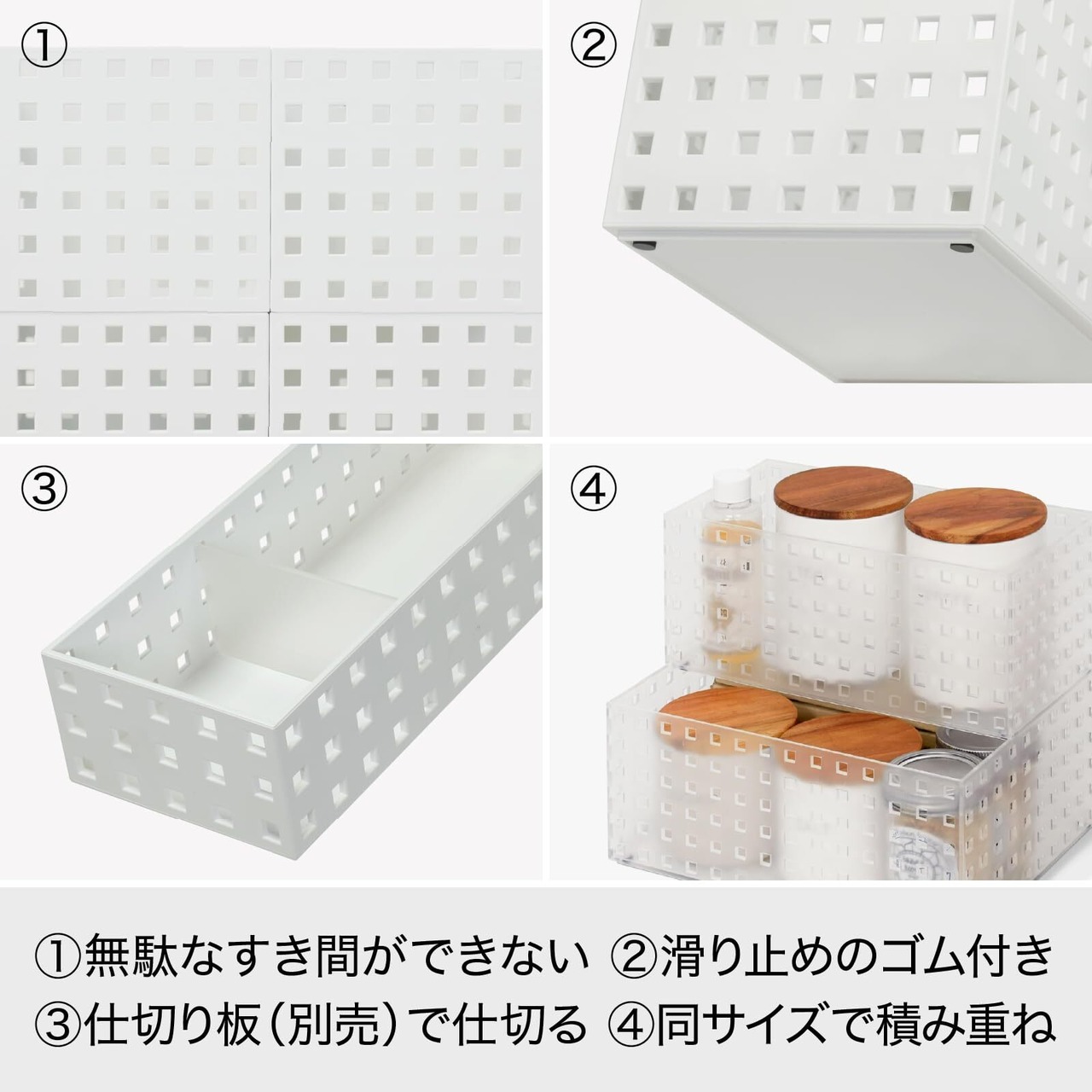 ①

②

③

④

①無駄なすき間ができない ②滑り止めのゴム付き
③仕切り板(別売)で仕切る ④同サイズで積み重ね