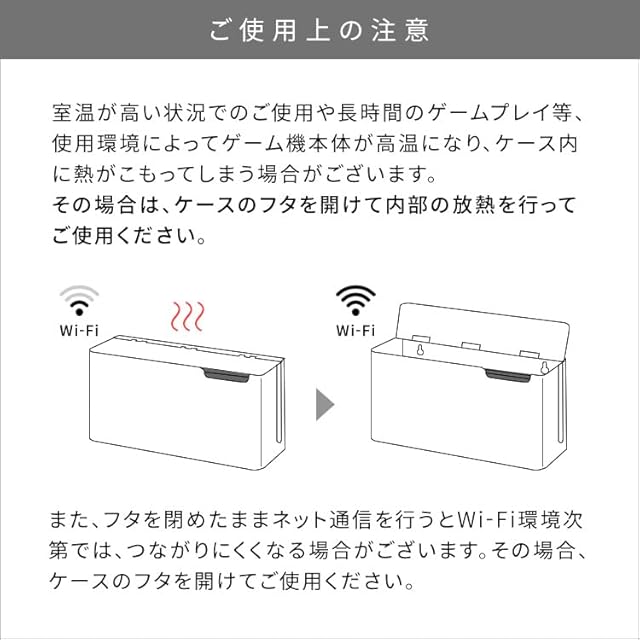 ご使用上の注意

室温が高い状況でのご使用や長時間のゲームプレイ等、使用環境によってゲーム機本体が高温になり、ケース内に熱がこもってしまう場合がございます。
その場合は、ケースのフタを開けて内部の放熱を行ってご使用ください。

Wi-Fi

Wi-Fi

また、フタを閉めたままネット通信を行うとWi-Fi環境次第では、つながりにくくなる場合がございます。その場合、ケースのフタを開けてご使用ください。