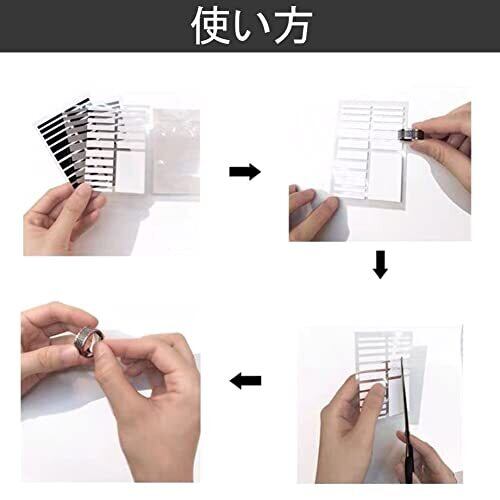 使い方