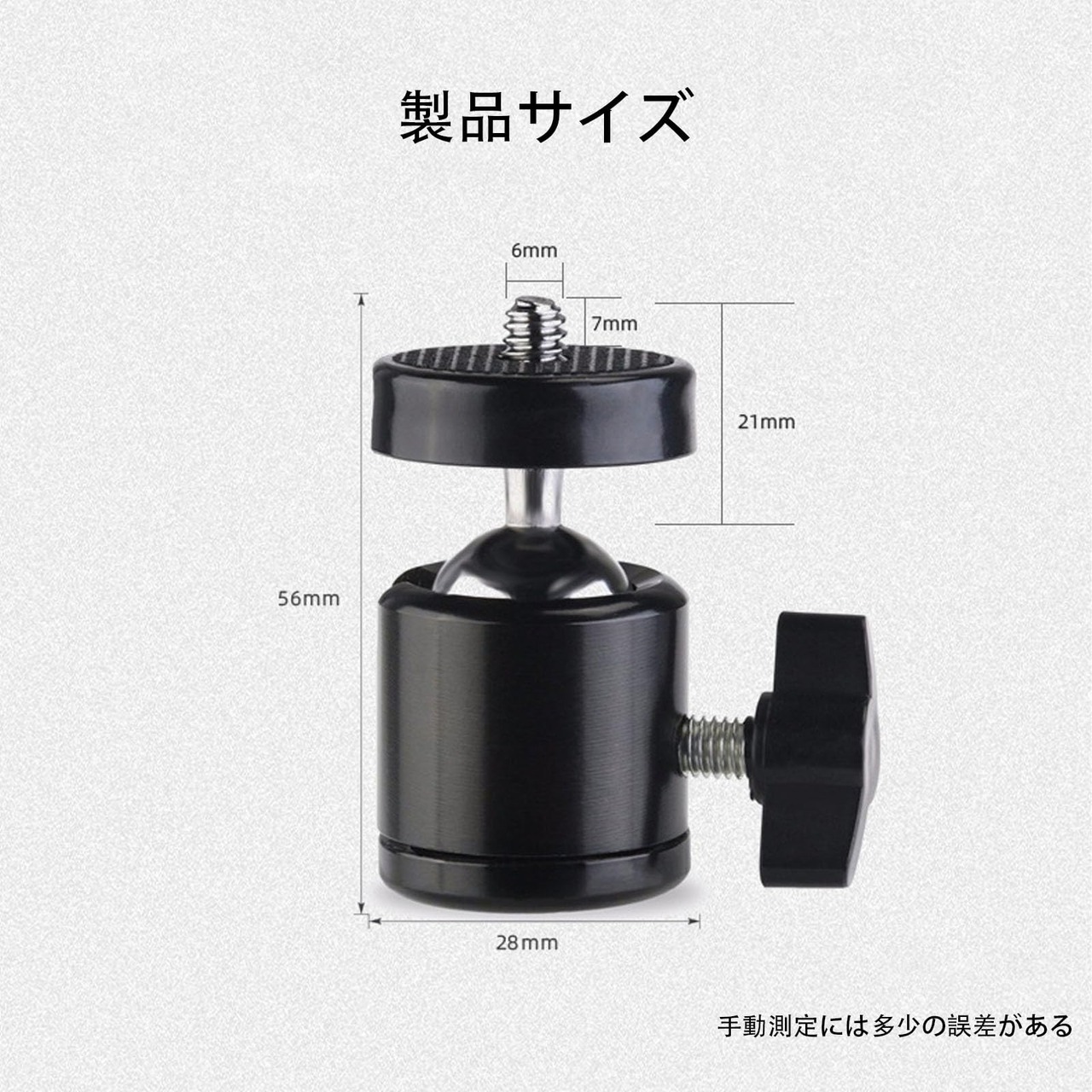 製品サイズ

6mm

7mm

21mm

56mm

28mm

手動測定には多少の誤差がある