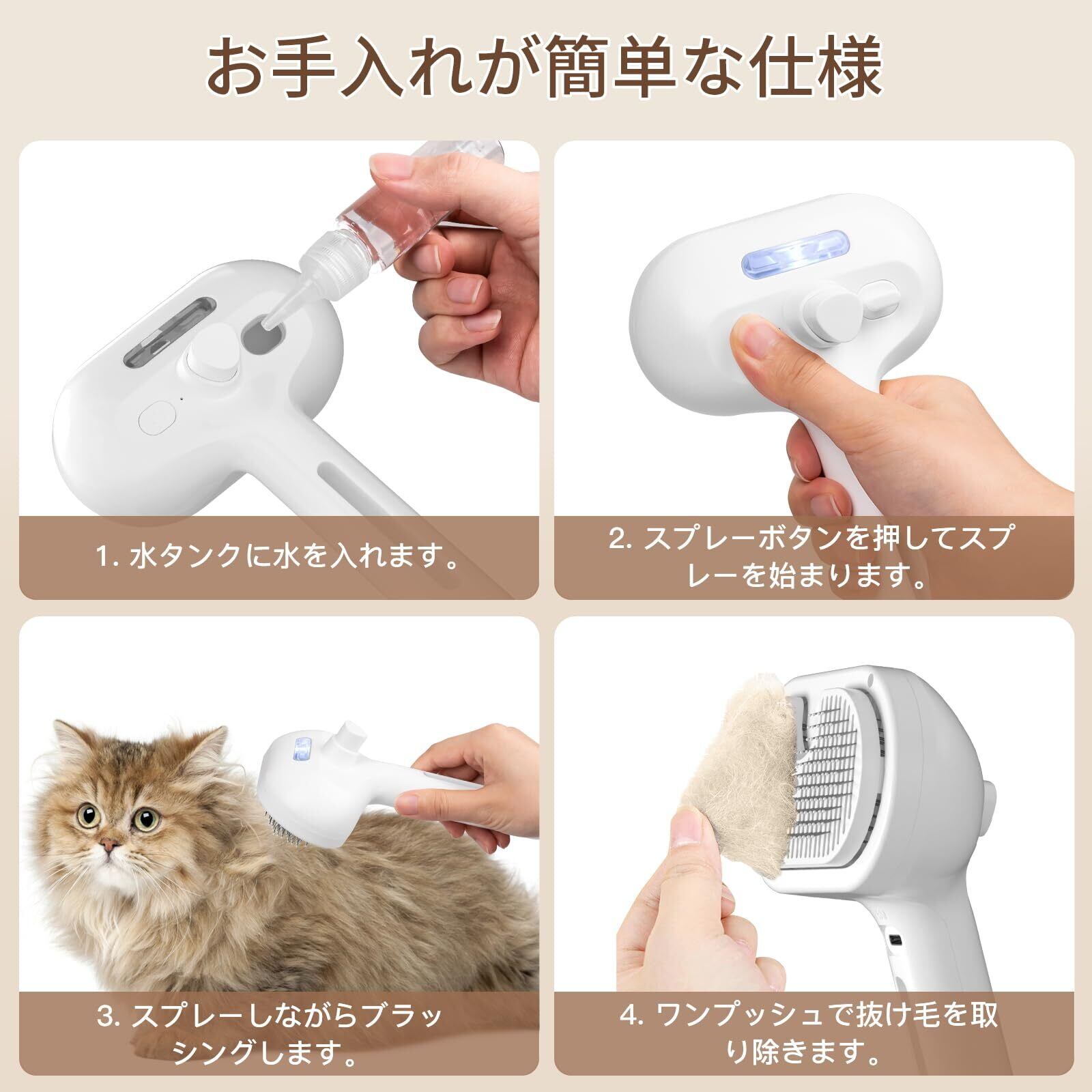 お手入れが簡単な仕様

1. 水タンクに水を入れます。

2. スプレーボタンを押してスプレーを始まります。

3. スプレーしながらブラッシングします。

4. ワンプッシュで抜け毛を取り除きます。