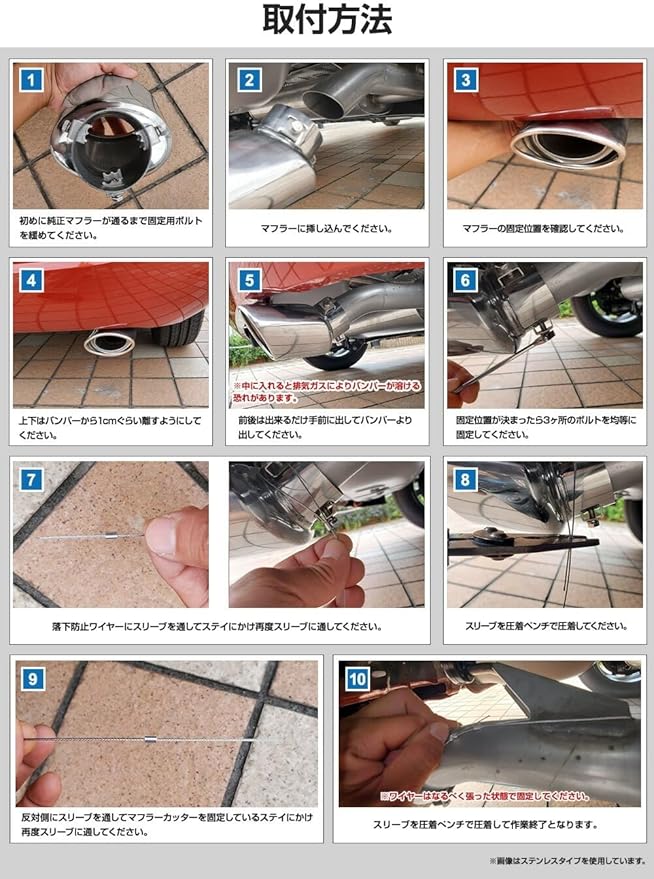 取付方法

1
初めに純正マフラーが通るまで固定用ボルトを緩めてください。

2
マフラーに挿し込んでください。

3
マフラーの固定位置を確認してください。

4
上下はバンパーから1cmぐらい離すようにしてください。

5
※中に入れると排気ガスによりバンパーが溶ける恐れがあります。
前後は出来るだけ手前に出してバンパーより出してください。

6
固定位置が決まったら3ヶ所のボルトを均等に固定してください。

7
落下防止ワイヤーにスリーブを通してステイにかけ再度スリーブに通してください。

8
スリーブを圧着ペンチで圧着してください。

9
反対側にスリーブを通してマフラーカッターを固定しているステイにかけ再度スリーブに通してください。

10
※ワイヤーはなるべく張った状態で固定してください。
スリーブを圧着ペンチで圧着して作業終了となります。

※画像はステンレスタイプを使用しています。