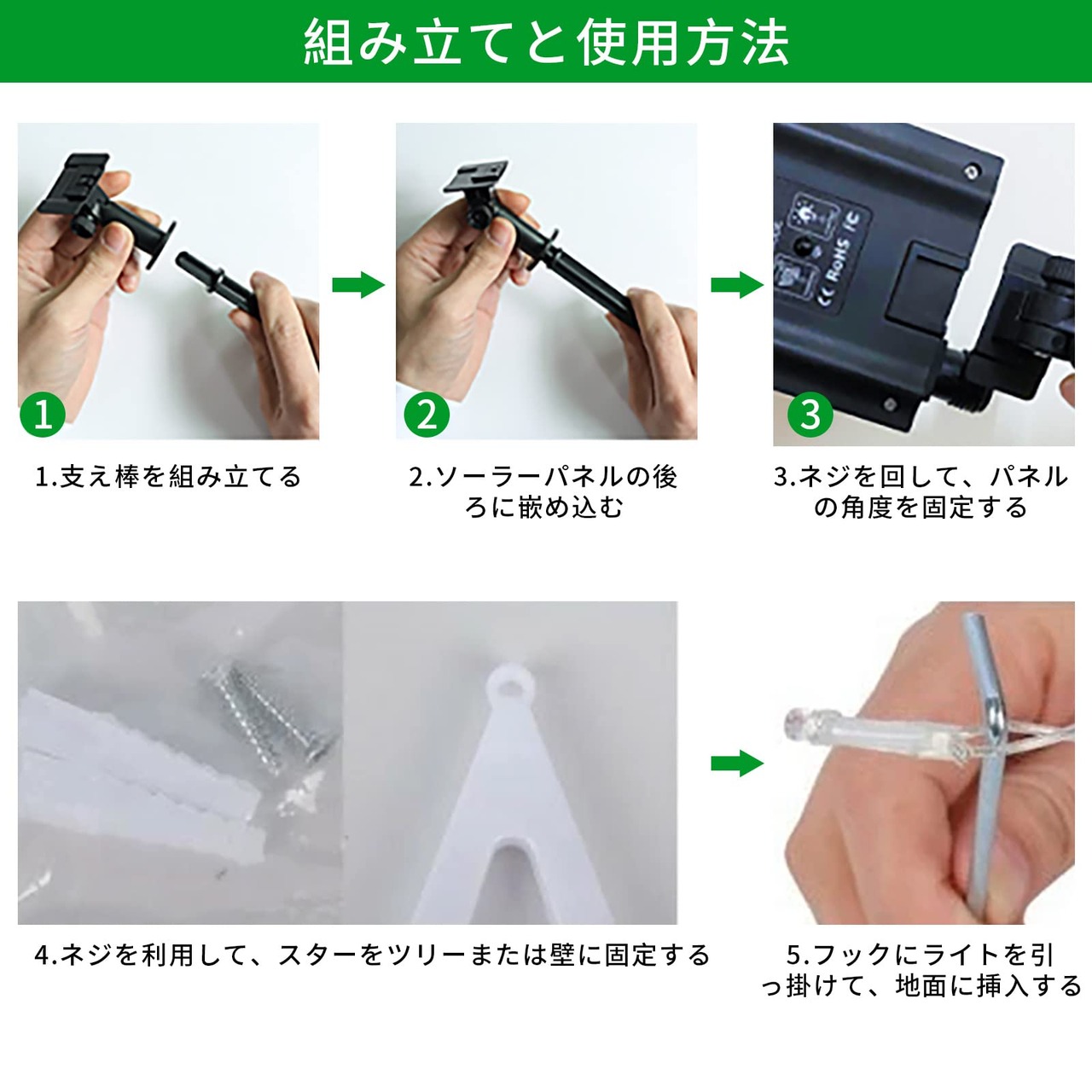 組み立てと使用方法

1

1.支え棒を組み立てる

2

2.ソーラーパネルの後ろに嵌め込む

CE RoHS FC

3

3.ネジを回して、パネルの角度を固定する

4.ネジを利用して、スターをツリーまたは壁に固定する

5.フックにライトを引っ掛けて、地面に挿入する