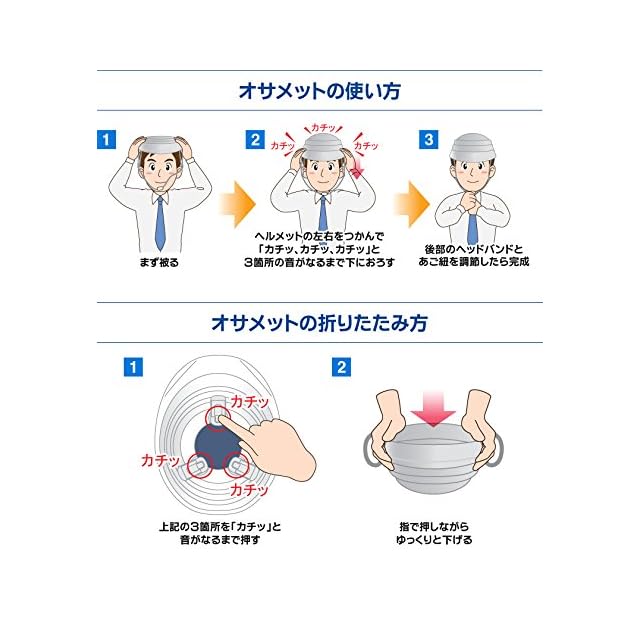 オサメットの使い方

1

まず被る

2

カチッ

カチッ

カチッ

ヘルメットの左右をつかんで「カチッ、カチッ、カチッ」と3箇所の音がなるまで下におろす

3

後部のヘッドバンドとあご紐を調節したら完成

オサメットの折りたたみ方

1

カチッ

カチッ

カチッ

上記の3箇所を「カチッ」と音がなるまで押す

2

指で押しながらゆっくりと下げる