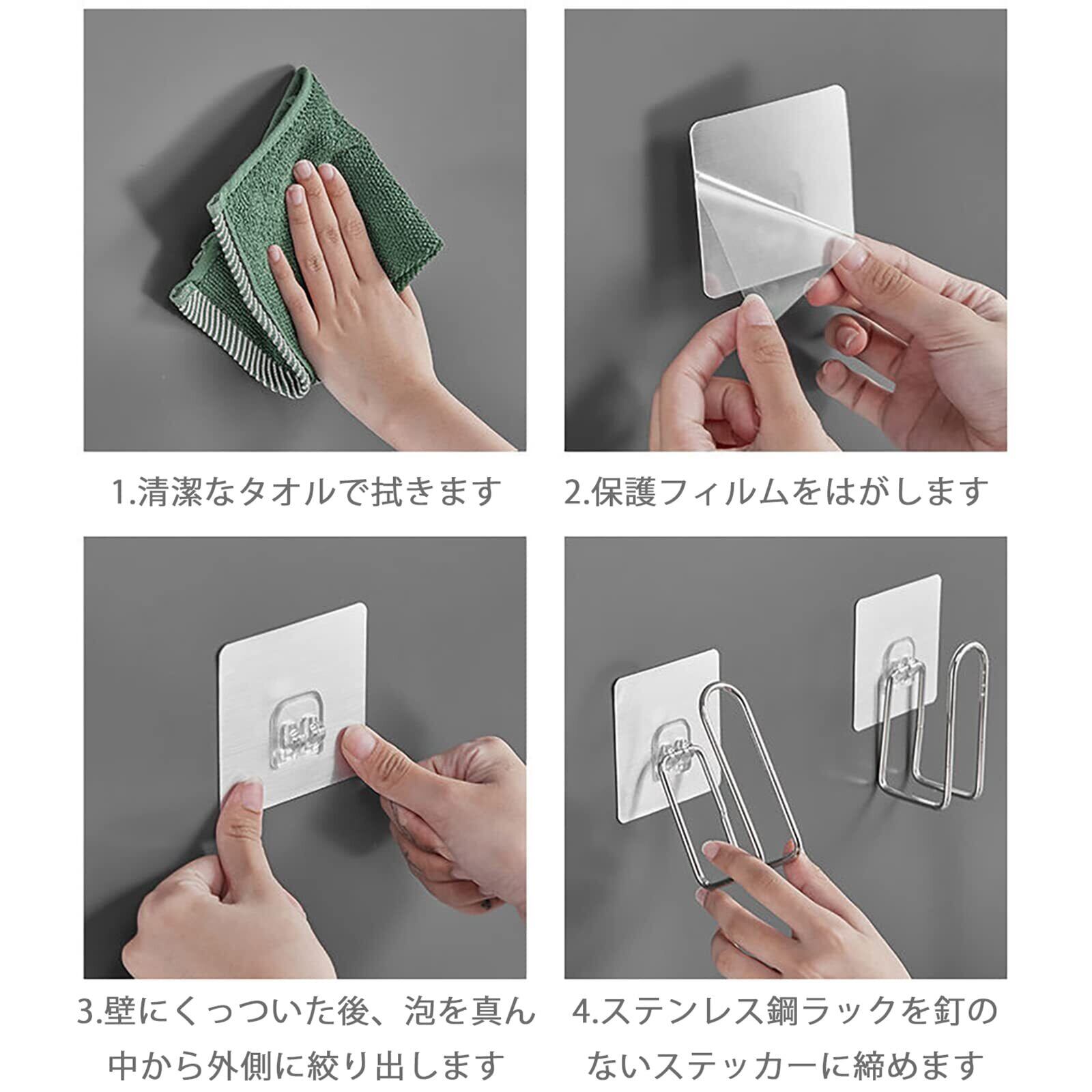 1.清潔なタオルで拭きます

2.保護フィルムをはがします

3.壁にくっついた後、泡を真ん中から外側に絞り出します

4.ステンレス鋼ラックを釘のないステッカーに締めます