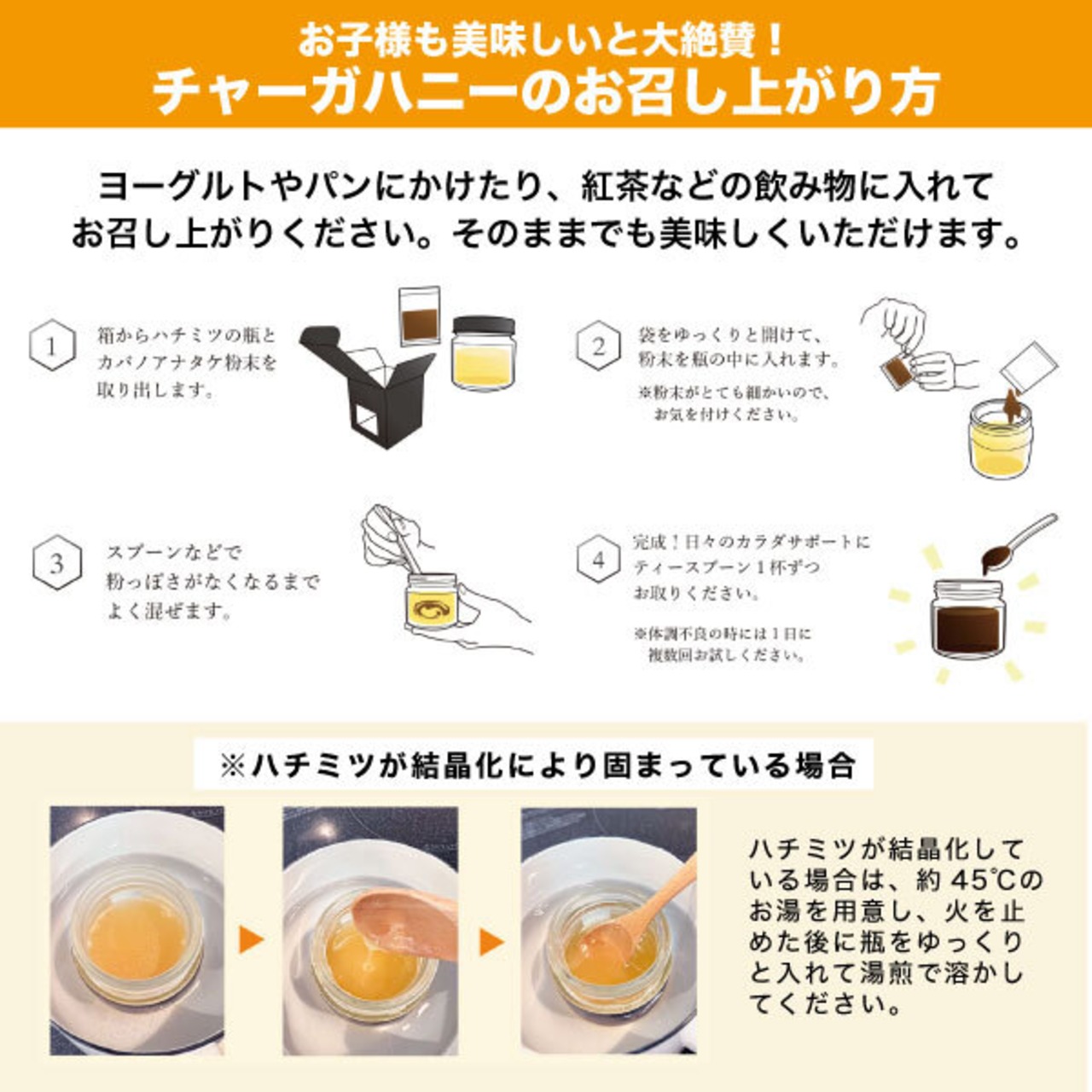 お子様も美味しいと大絶賛！
チャーガハニーのお召し上がり方

ヨーグルトやパンにかけたり、紅茶などの飲み物に入れてお召し上がりください。そのままでも美味しくいただけます。

1
箱からハチミツの瓶とカバノアナタケ粉末を取り出します。

2
袋をゆっくりと開けて、粉末を瓶の中に入れます。
※粉末がとても細かいので、お気を付けください。

3
スプーンなどで粉っぽさがなくなるまでよく混ぜます。

4
完成！日々のカラダサポートにティースプーン1杯ずつお取りください。
※体調不良の時には1日に複数回お試しください。

※ハチミツが結晶化により固まっている場合

ハチミツが結晶化している場合は、約45℃のお湯を用意し、火を止めた後に瓶をゆっくりと入れて湯煎で溶かしてください。