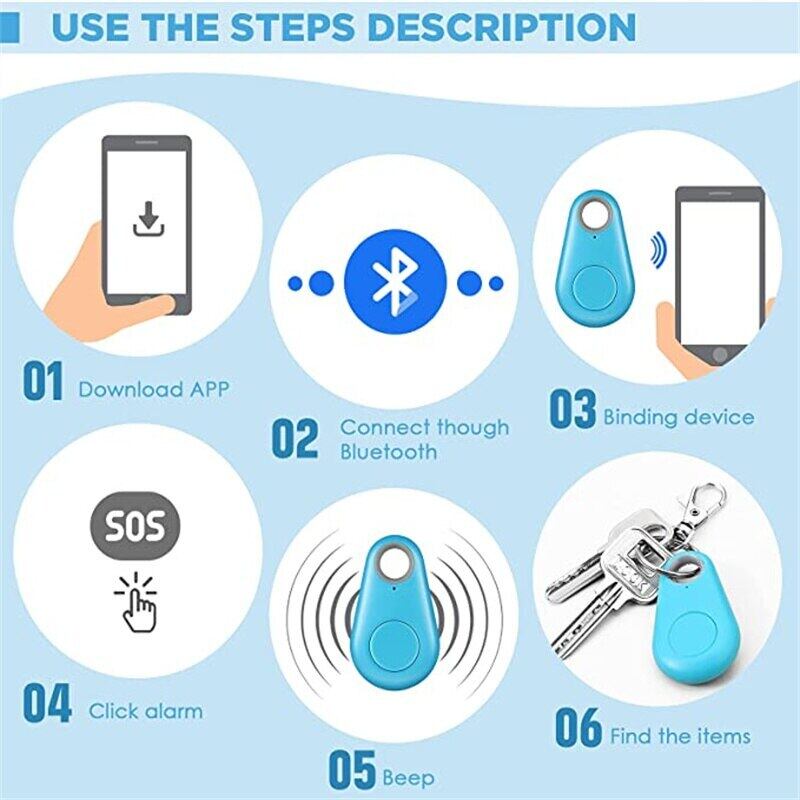 USE THE STEPS DESCRIPTION

01 Download APP

02 Connect though Bluetooth

03 Binding device

SOS

04 Click alarm

05 Beep

06 Find the items