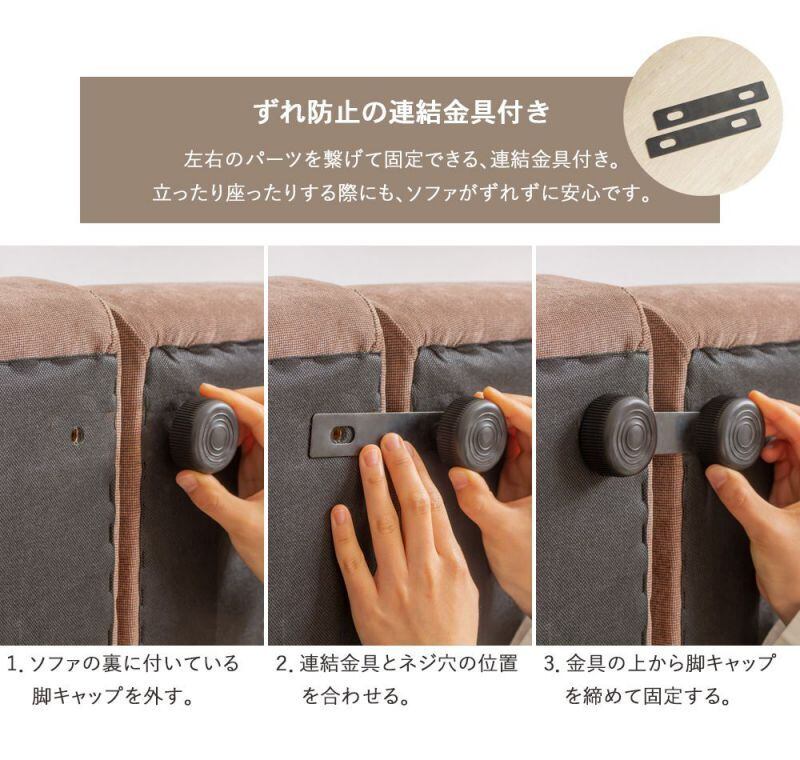 ずれ防止の連結金具付き

左右のパーツを繋げて固定できる、連結金具付き。
立ったり座ったりする際にも、ソファがずれずに安心です。

1. ソファの裏に付いている脚キャップを外す。

2. 連結金具とネジ穴の位置を合わせる。

3. 金具の上から脚キャップを締めて固定する。