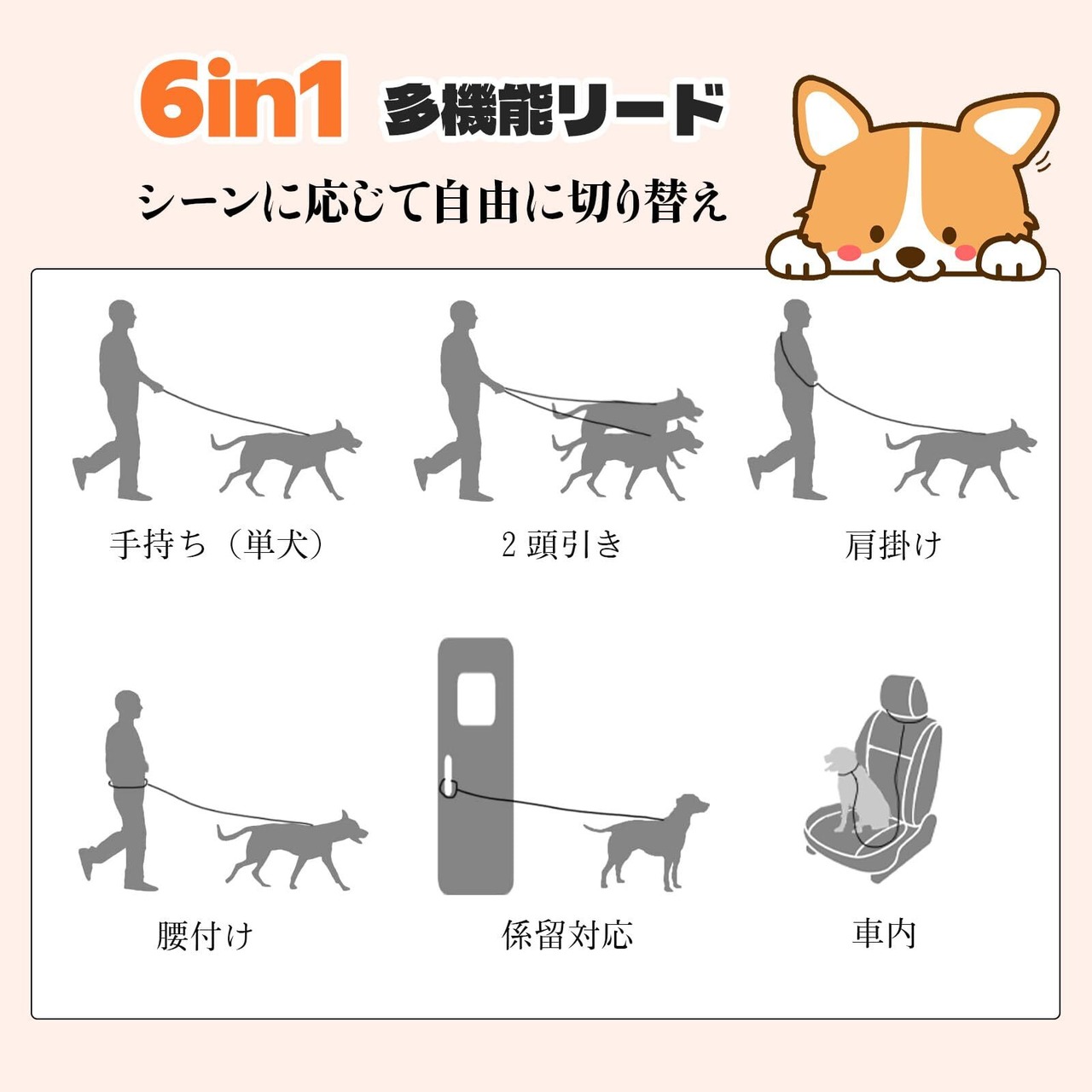 6in1 多機能リード

シーンに応じて自由に切り替え

手持ち（単犬）

2 頭引き

肩掛け

腰付け

係留対応

車内