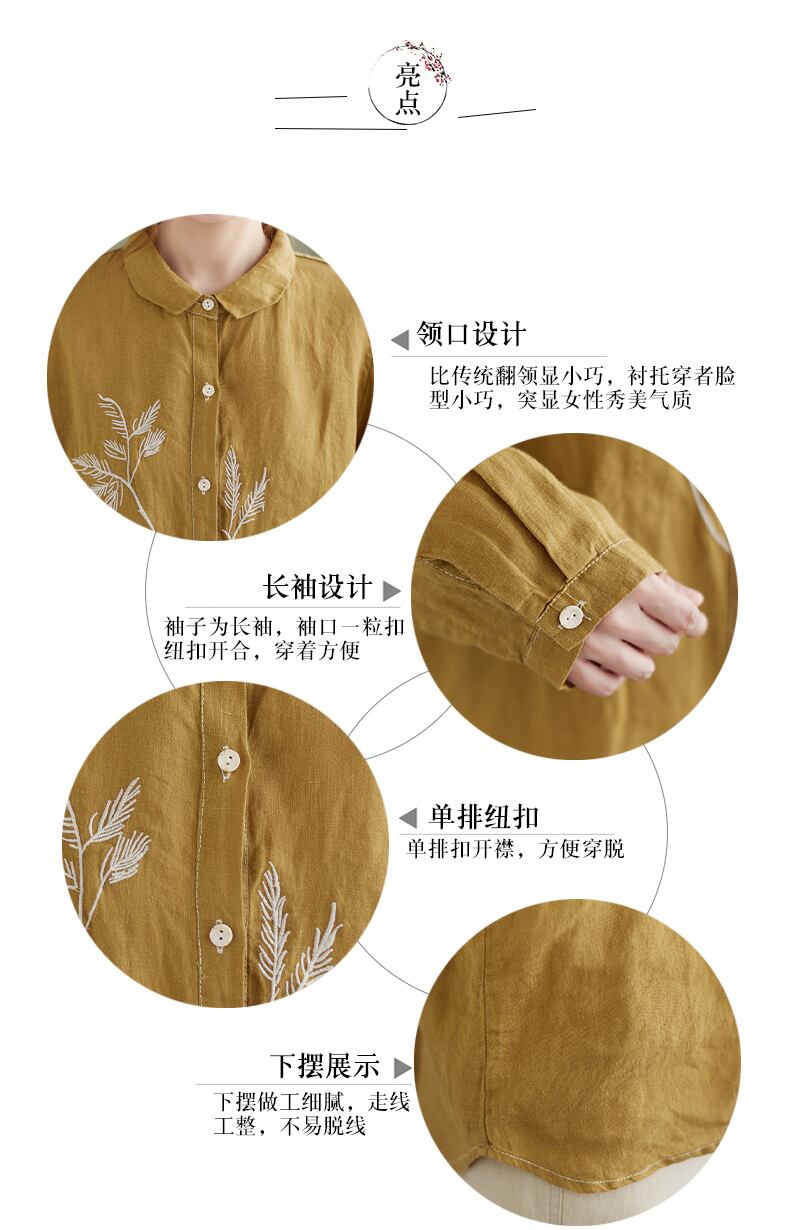 亮点

领口设计
比传统翻领显小巧，衬托穿者脸型小巧，突显女性秀美气质

长袖设计
袖子为长袖，袖口一粒扣纽扣开合，穿着方便

单排纽扣
单排扣开襟，方便穿脱

下摆展示
下摆做工细腻，走线工整，不易脱线