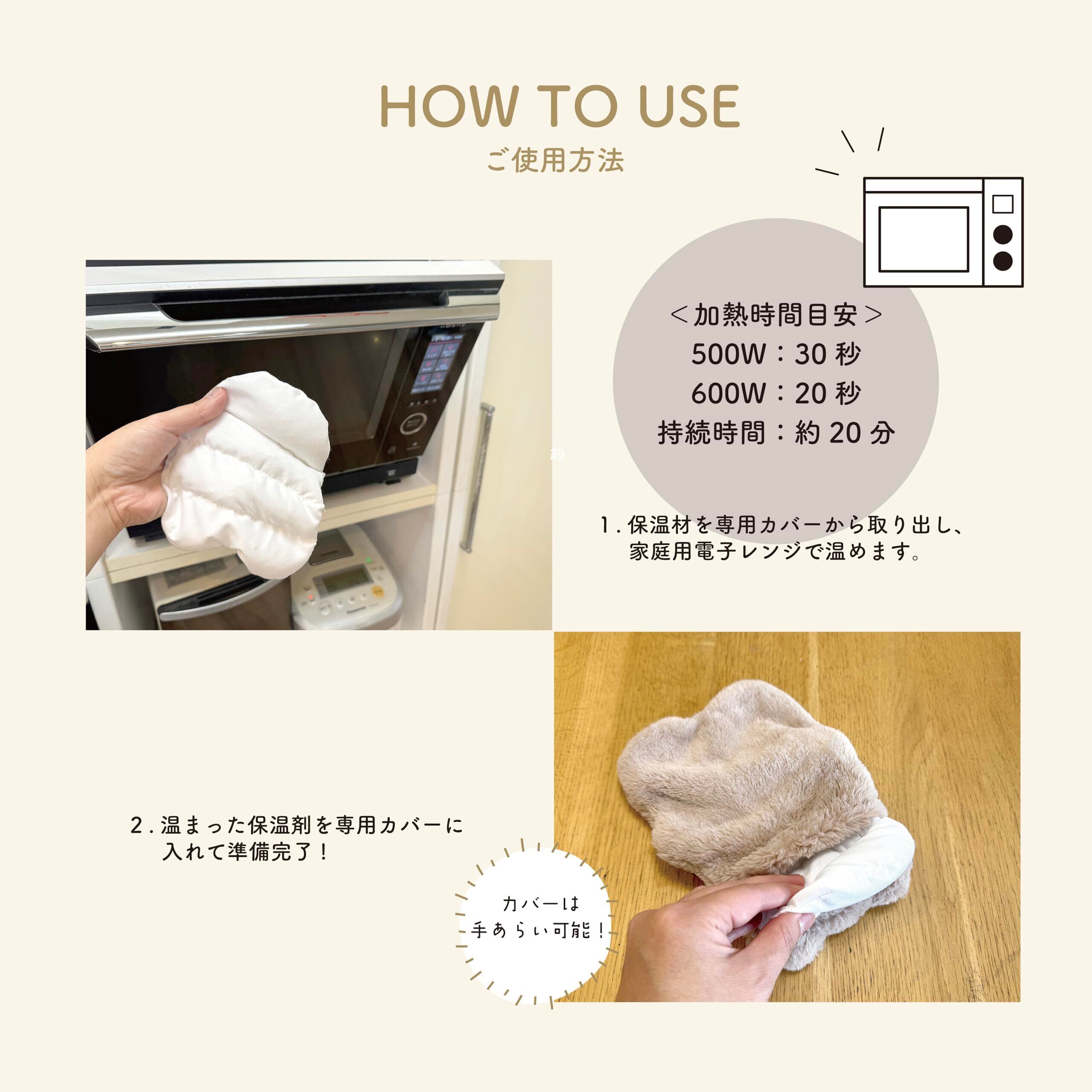 HOW TO USE
ご使用方法

＜加熱時間目安＞
500W：30 秒
600W：20 秒
持続時間：約 20 分

約

1. 保温材を専用カバーから取り出し、家庭用電子レンジで温めます。

2. 温まった保温剤を専用カバーに入れて準備完了！

カバーは
手あらい可能！