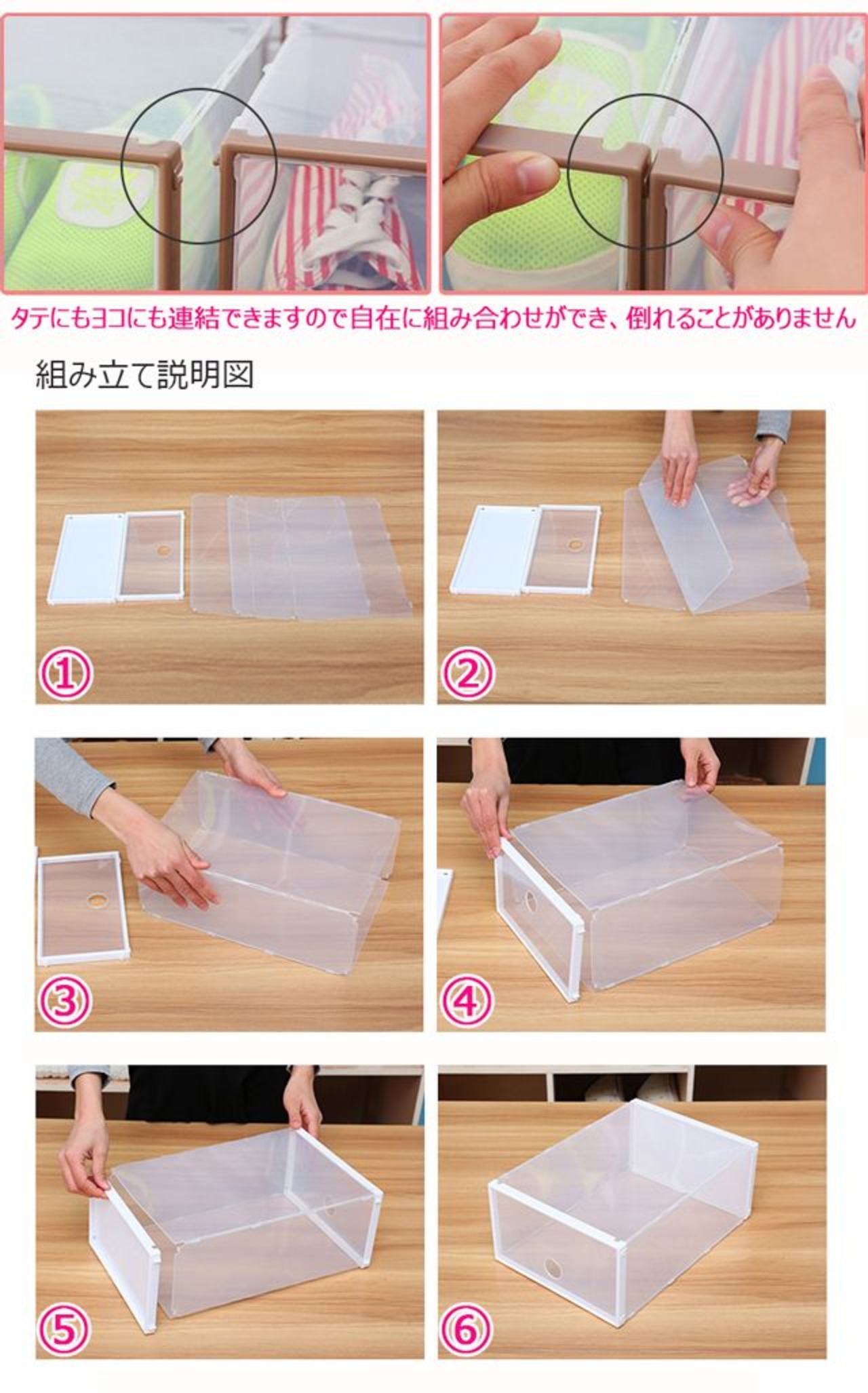 タテにもヨコにも連結できますので自在に組み合わせができ、倒れることがありません

組み立て説明図

①

②

③

④

⑤

⑥