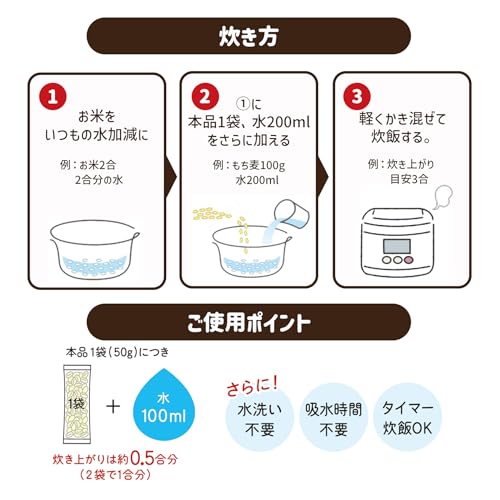 炊き方

1
お米を
いつもの水加減に

例：お米2合
2合分の水

2
①に
本品1袋、水200ml
をさらに加える

例：もち麦100g
水200ml

3
軽くかき混ぜて
炊飯する。

例：炊き上がり
目安3合

ご使用ポイント

本品 1袋（50g）につき

1袋

＋

水
100ml

炊き上がりは約0.5合分
（2袋で1合分）

さらに！

水洗い
不要

吸水時間
不要

タイマー
炊飯OK