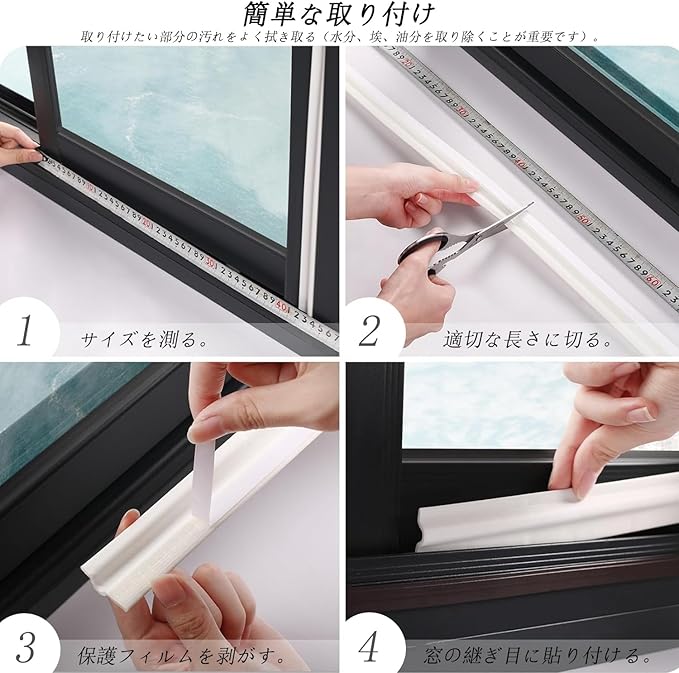 簡単な取り付け

取り付けたい部分の汚れをよく拭き取る（水分、埃、油分を取り除くことが重要です）。

1 サイズを測る。

2 適切な長さに切る。

3 保護フィルムを剥がす。

4 窓の継ぎ目に貼り付ける。