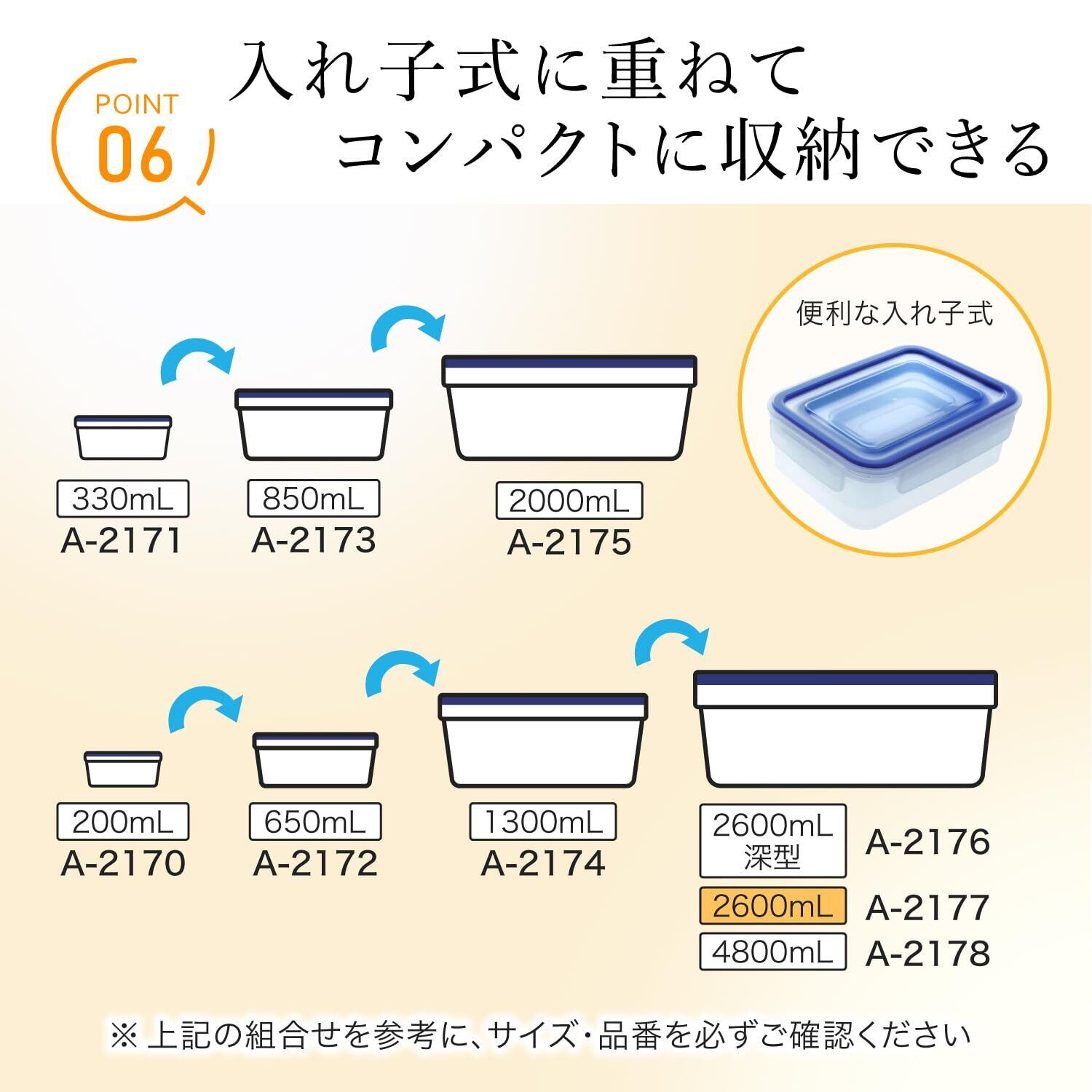 POINT 06

入れ子式に重ねて
コンパクトに収納できる

便利な入れ子式

330mL
A-2171

850mL
A-2173

2000mL
A-2175

200mL
A-2170

650mL
A-2172

1300mL
A-2174

2600mL 深型
A-2176

2600mL
A-2177

4800mL
A-2178

※上記の組合せを参考に、サイズ・品番を必ずご確認ください