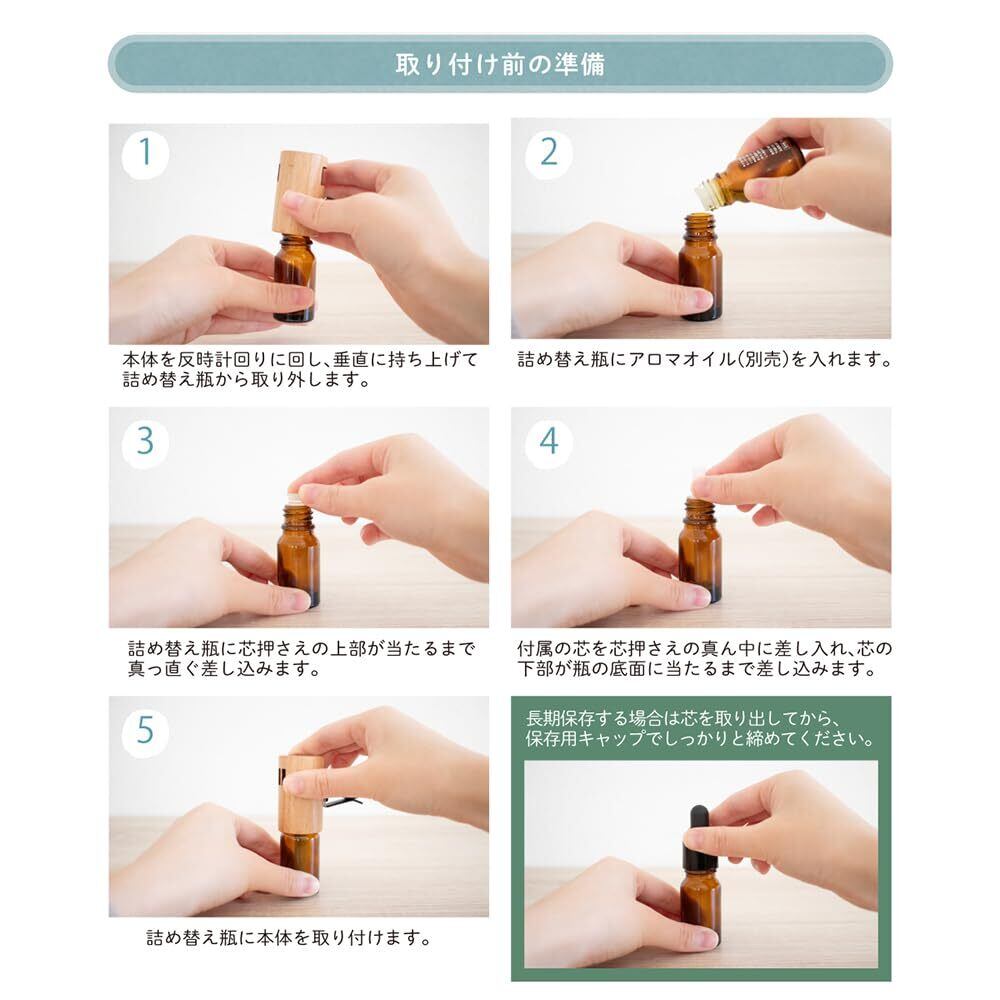 取り付け前の準備

1

本体を反時計回りに回し、垂直に持ち上げて詰め替え瓶から取り外します。

2

詰め替え瓶にアロマオイル(別売)を入れます。

3

詰め替え瓶に芯押さえの上部が当たるまで真っ直ぐ差し込みます。

4

付属の芯を芯押さえの真ん中に差し入れ、芯の下部が瓶の底面に当たるまで差し込みます。

5

詰め替え瓶に本体を取り付けます。

長期保存する場合は芯を取り出してから、保存用キャップでしっかりと締めてください。