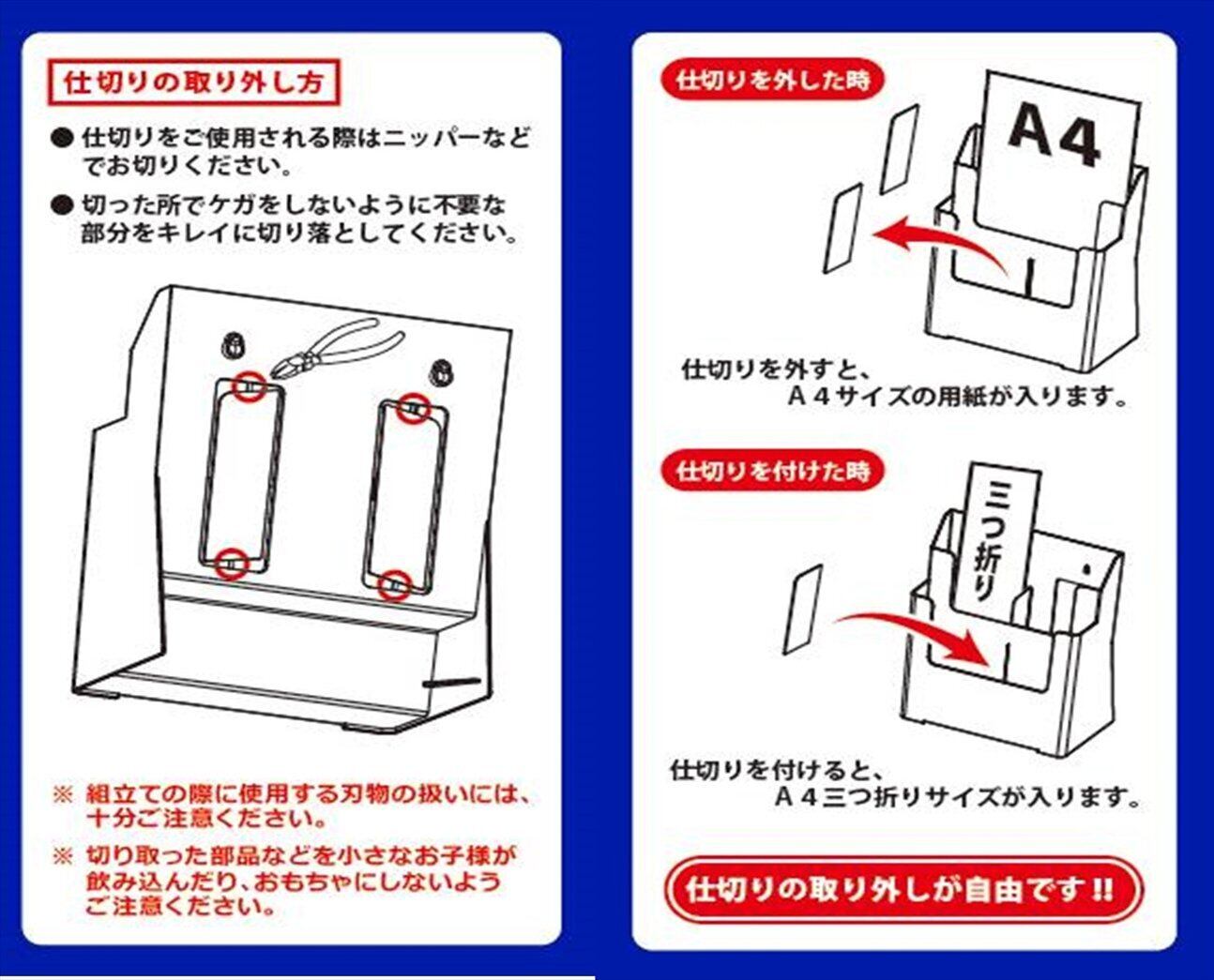 仕切りの取り外し方

● 仕切りをご使用される際はニッパーなどでお切りください。

● 切った所でケガをしないように不要な部分をキレイに切り落としてください。

※ 組立ての際に使用する刃物の扱いには、十分ご注意ください。

※ 切り取った部品などを小さなお子様が飲み込んだり、おもちゃにしないようご注意ください。

仕切りを外した時

A4

仕切りを外すと、
A４サイズの用紙が入ります。

仕切りを付けた時

三つ折り

仕切りを付けると、
A４三つ折りサイズが入ります。

仕切りの取り外しが自由です!!