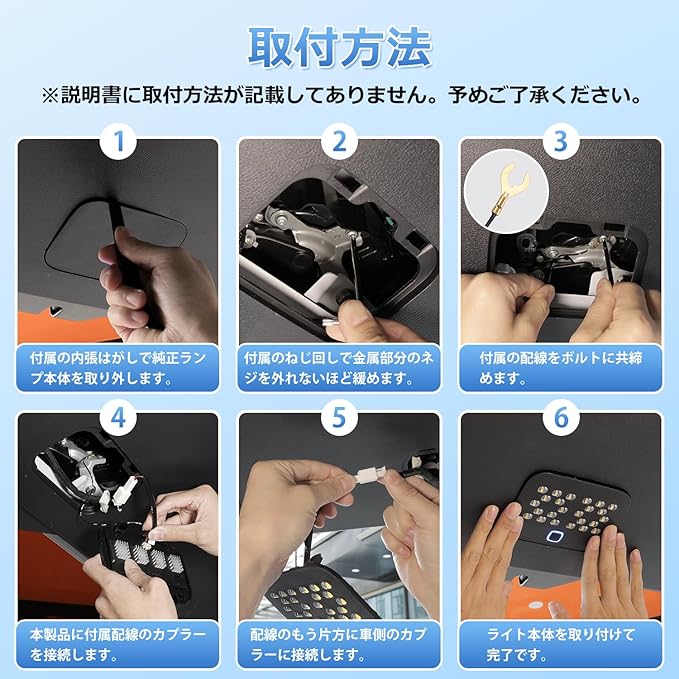 取付方法

※説明書に取付方法が記載してありません。予めご了承ください。

1
付属の内張はがしで純正ランプ本体を取り外します。

2
付属のねじ回しで金属部分のネジを外れないほど緩めます。

3
付属の配線をボルトに共締めます。

4
本製品に付属配線のカプラーを接続します。

5
配線のもう片方に車側のカプラーに接続します。

6
ライト本体を取り付けて完了です。