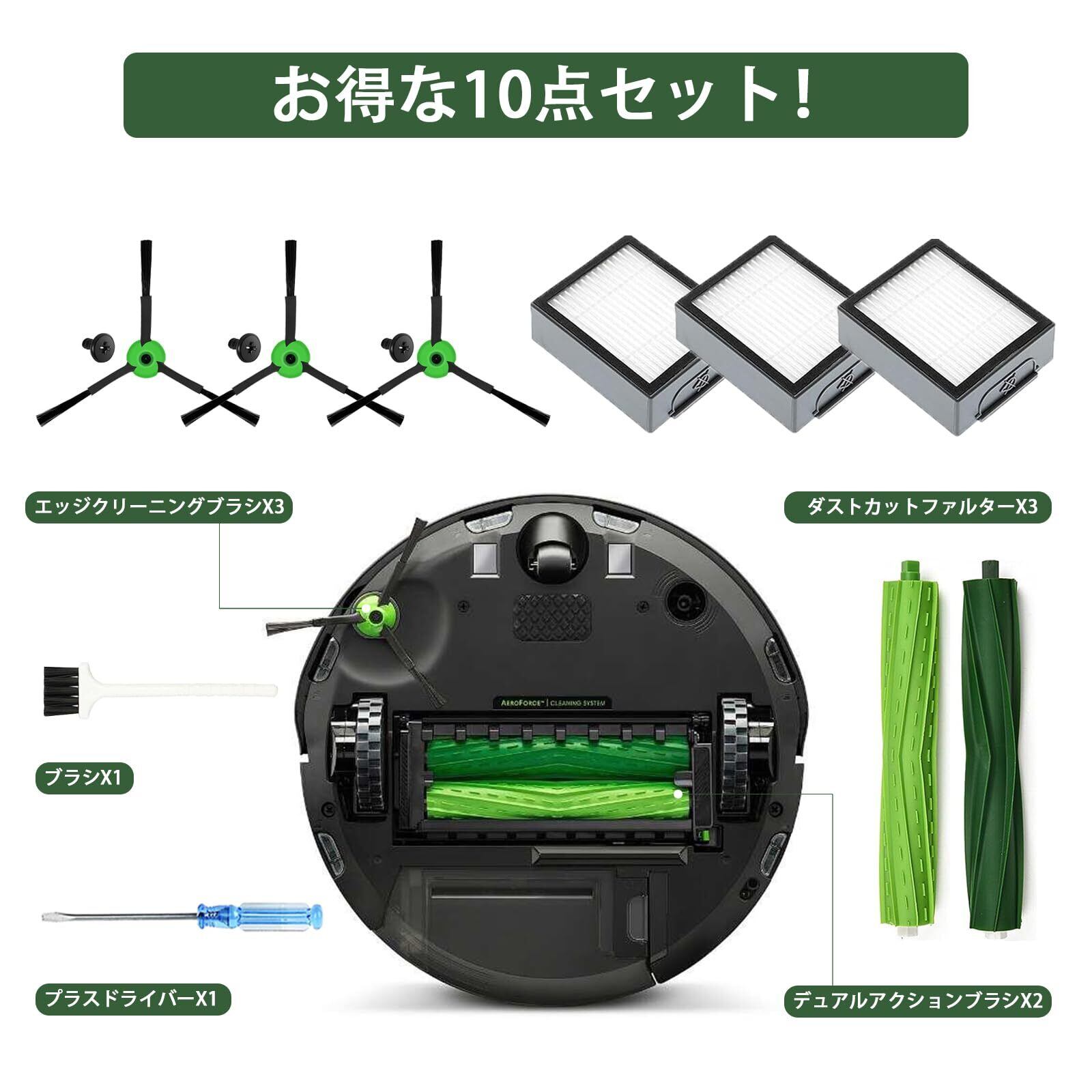 お得な10点セット!

エッジクリーニングブラシX3

ダストカットファルターX3

AEROFORCE™ | CLEANING SYSTEM

ブラシX1

プラスドライバーX1

デュアルアクションブラシX2