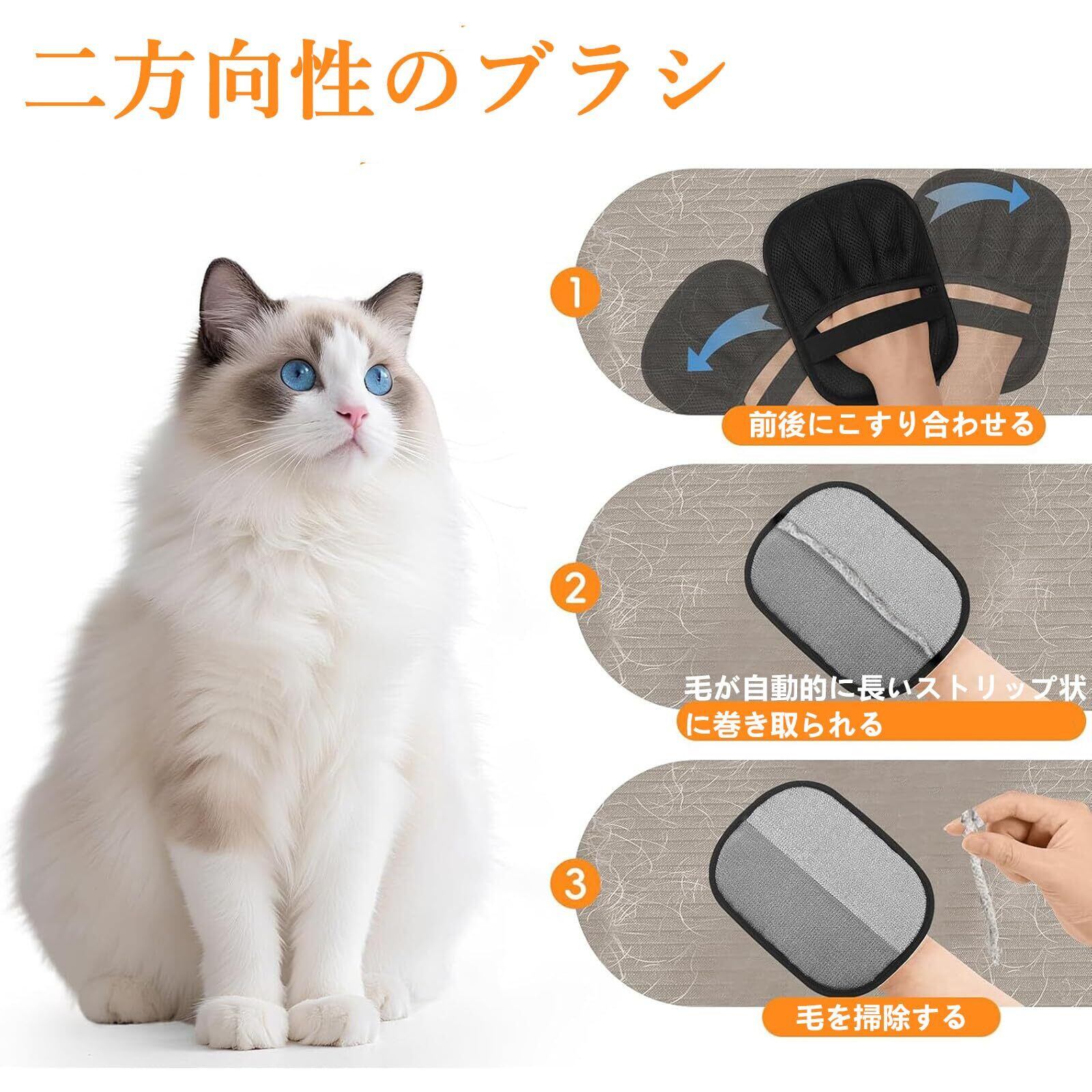 二方向性のブラシ

1
前後にこすり合わせる

2
毛が自動的に長いストリップ状に巻き取られる

3
毛を掃除する